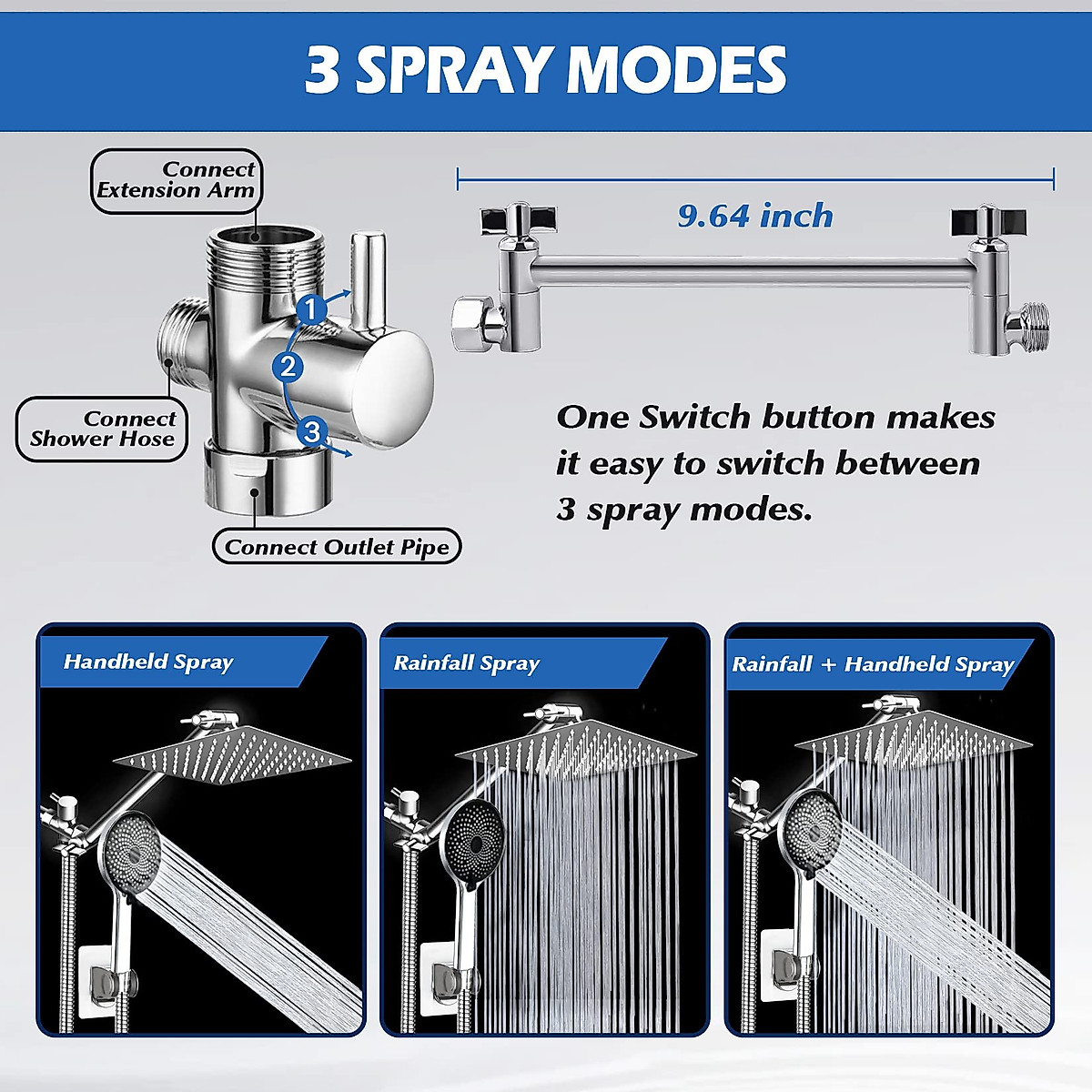 3 SPRAY MODES

Connect Extension Arm

1
2
3

Connect Shower Hose

Connect Outlet Pipe

9.64 inch

One Switch button makes it easy to switch between 3 spray modes.

Handheld Spray

Rainfall Spray

Rainfall + Handheld Spray