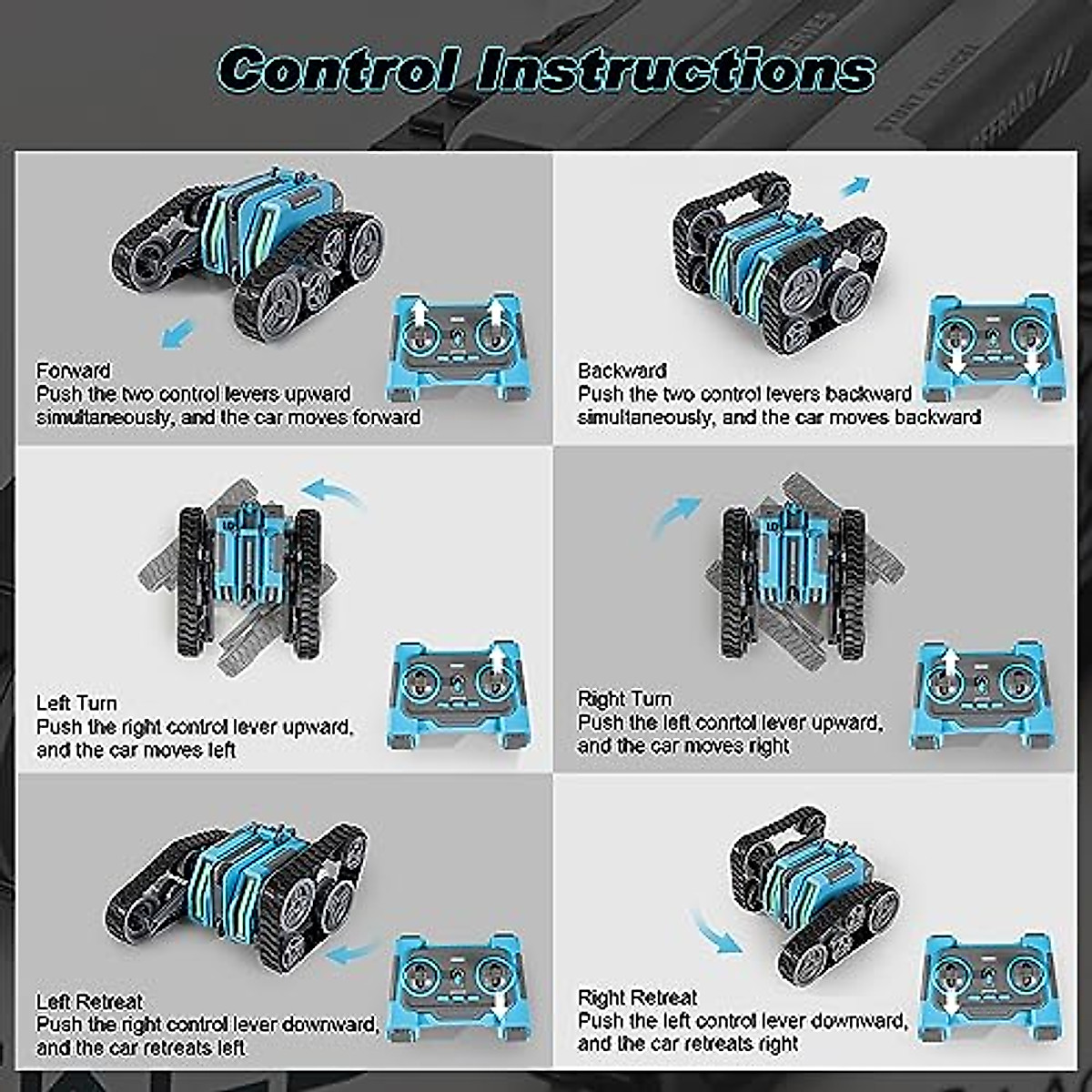 Control Instructions

Forward
Push the two control levers upward simultaneously, and the car moves forward

Backward
Push the two control levers backward simultaneously, and the car moves backward

Left Turn
Push the right control lever upward, and the car moves left

Right Turn
Push the left conrtol lever upward, and the car moves right

Left Retreat
Push the right control lever downward, and the car retreats left

Right Retreat
Push the left control lever downward, and the car retreats right