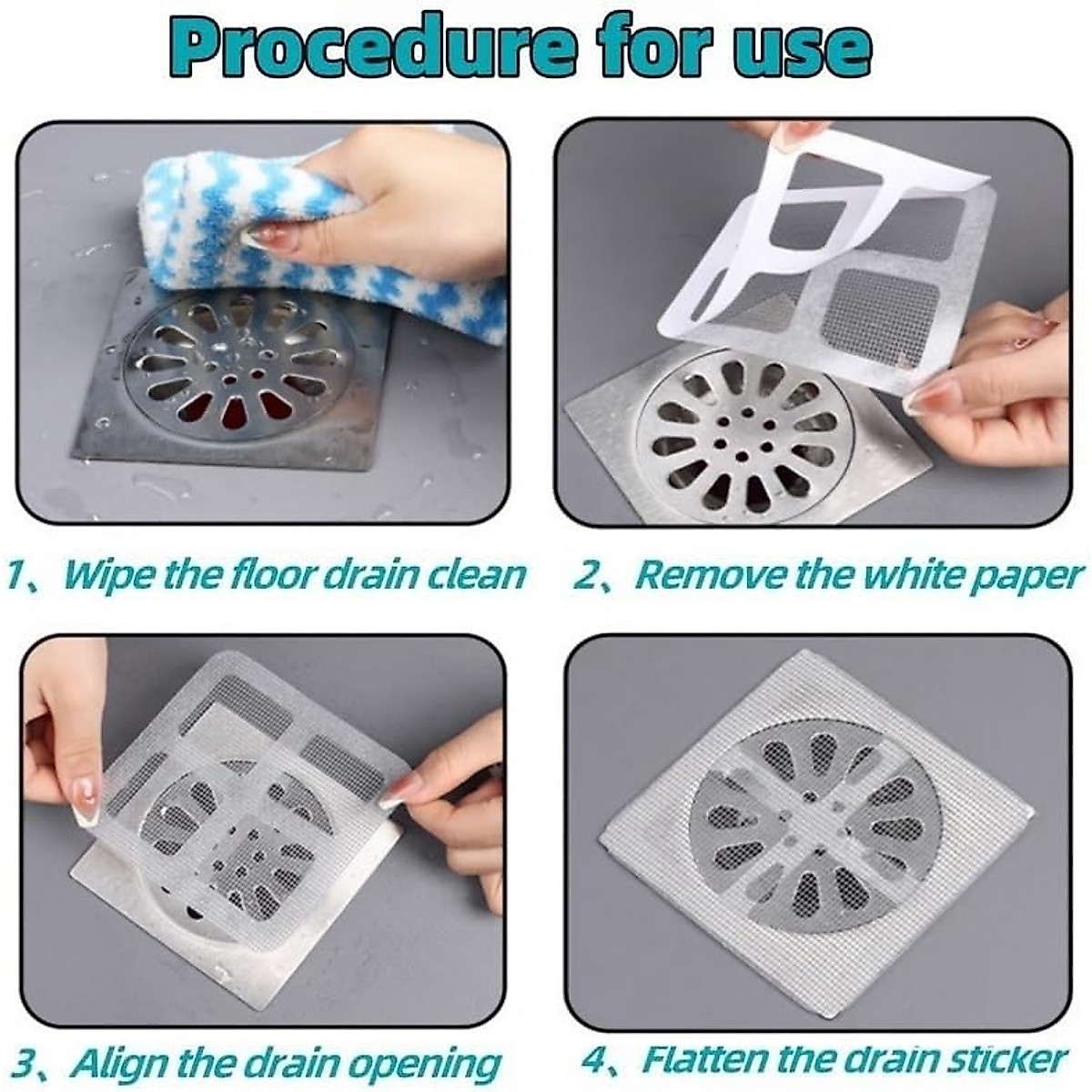 Procedure for use

1、Wipe the floor drain clean

2、Remove the white paper

3、Align the drain opening

4、Flatten the drain sticker