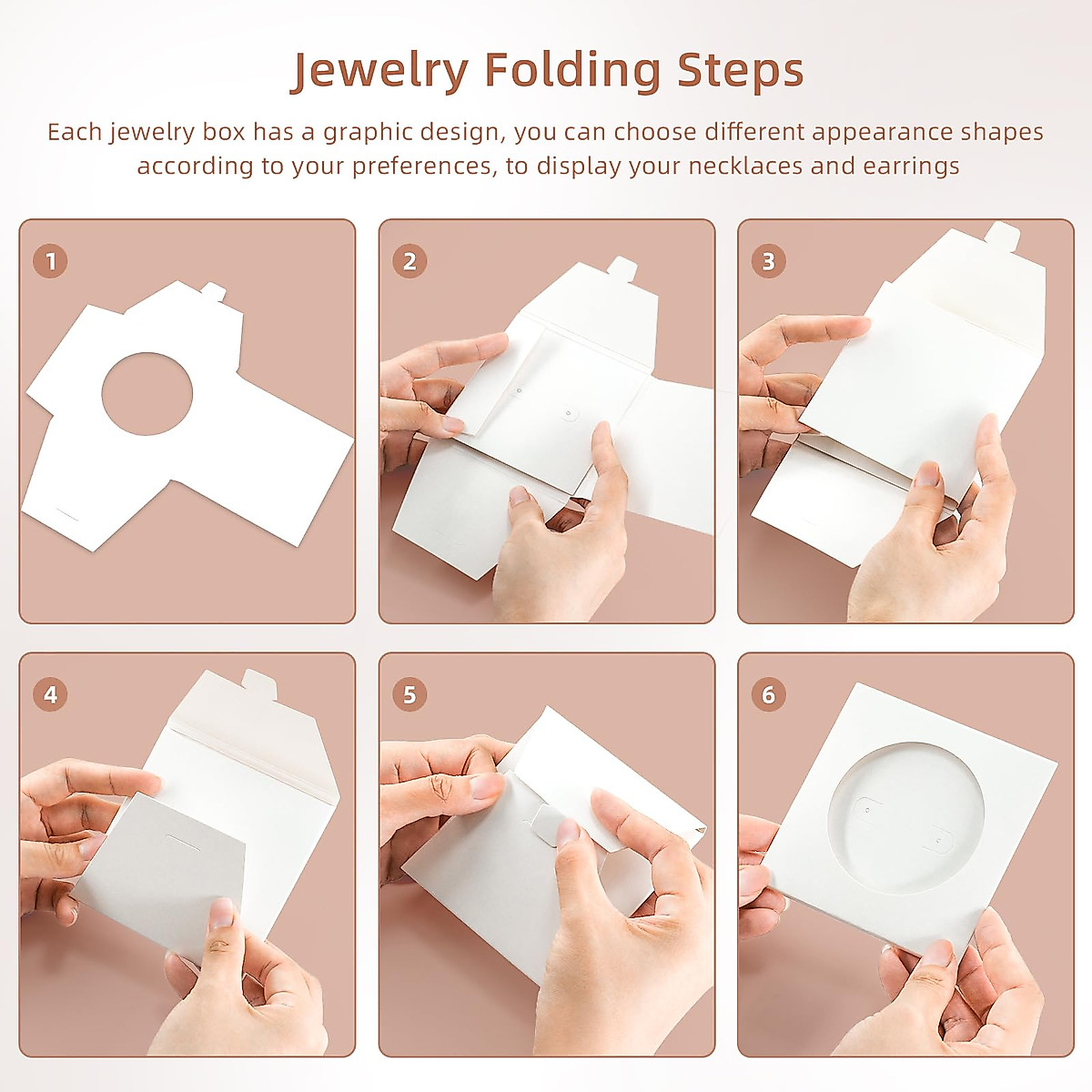 Jewelry Folding Steps

Each jewelry box has a graphic design, you can choose different appearance shapes according to your preferences, to display your necklaces and earrings

1

2

3

4

5

6