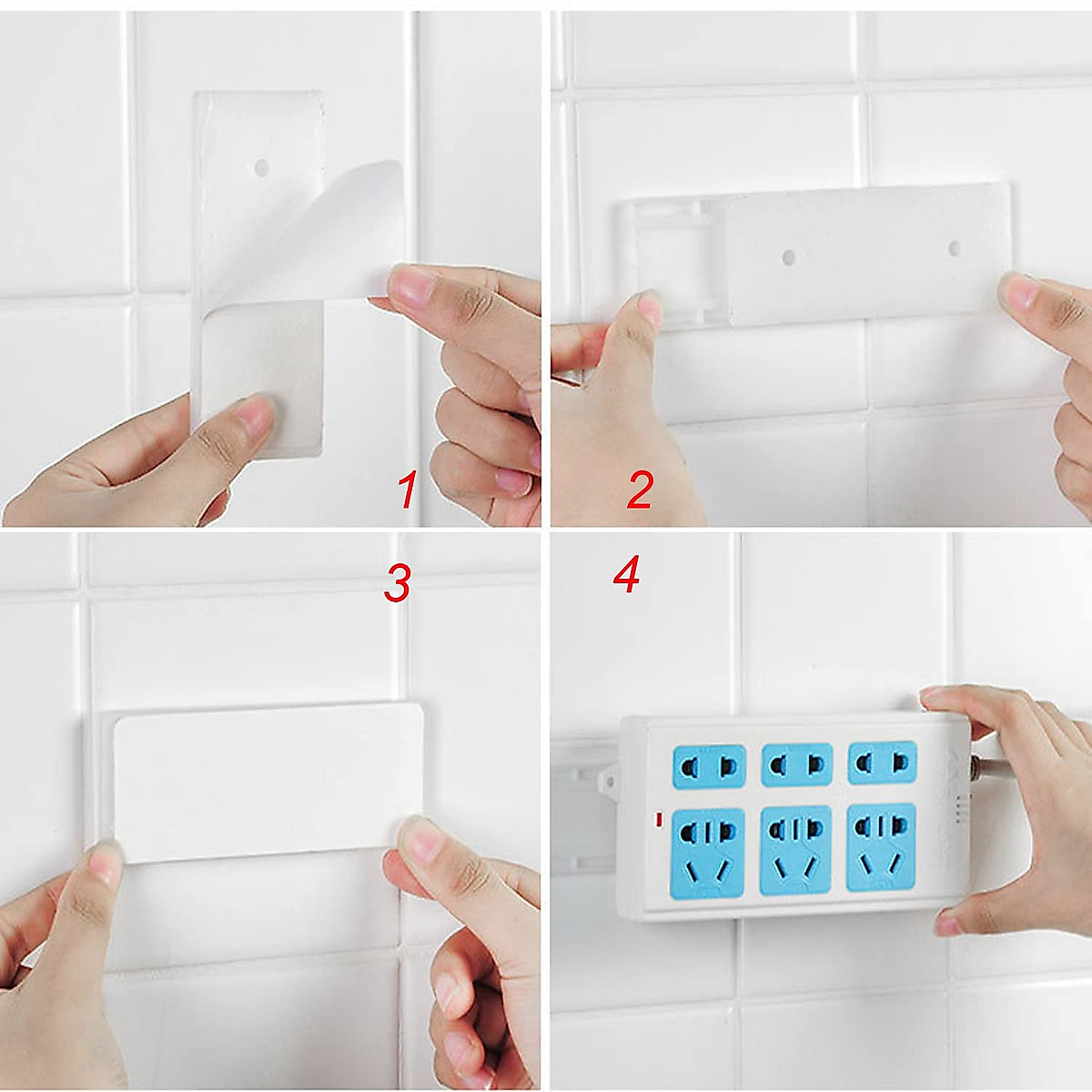 1

2

3

4