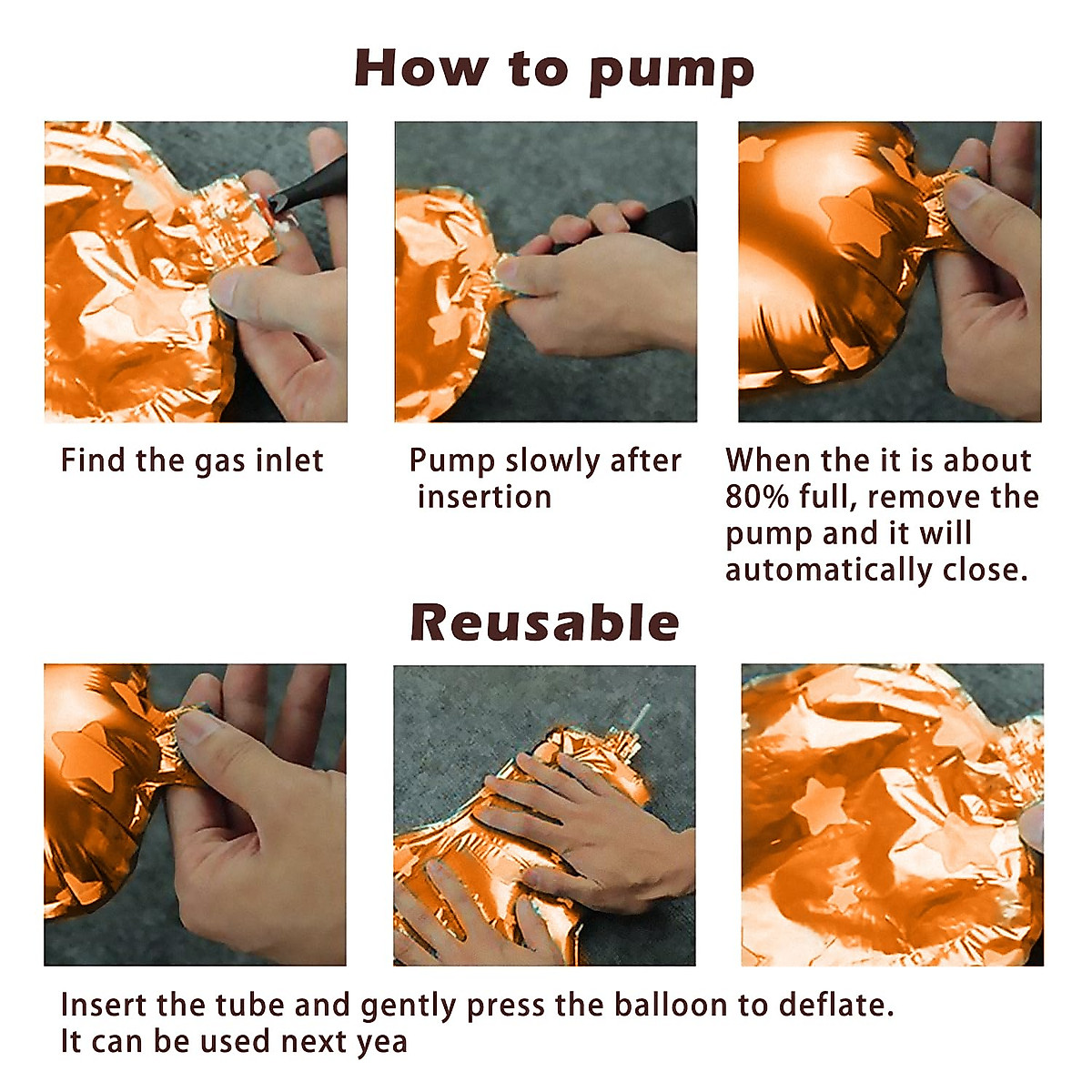 How to pump

Find the gas inlet

Pump slowly after insertion

When the it is about 80% full, remove the pump and it will automatically close.

Reusable

Insert the tube and gently press the balloon to deflate. It can be used next yea