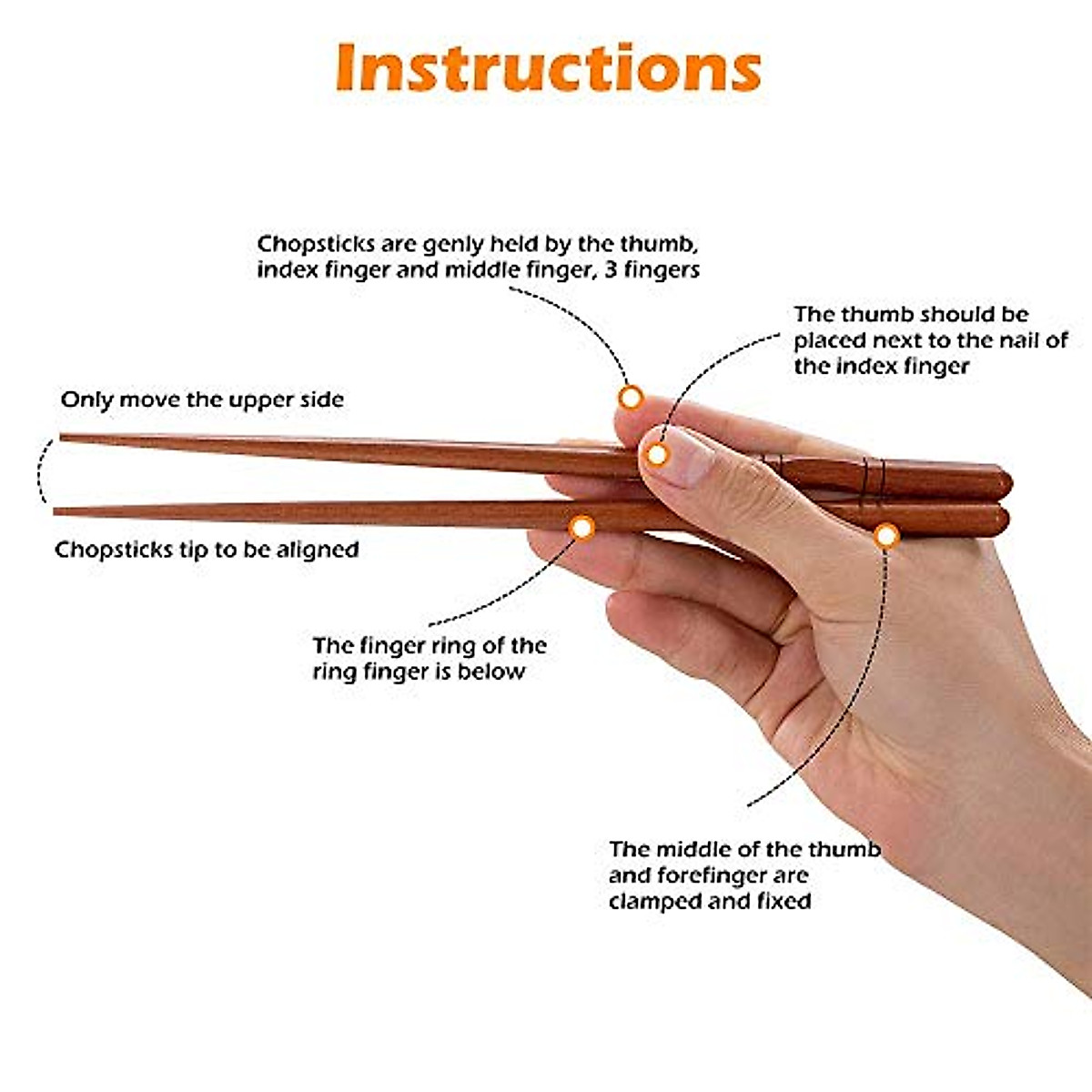 Instructions

Chopsticks are genly held by the thumb, index finger and middle finger, 3 fingers

The thumb should be placed next to the nail of the index finger

Only move the upper side

Chopsticks tip to be aligned

The finger ring of the ring finger is below

The middle of the thumb and forefinger are clamped and fixed