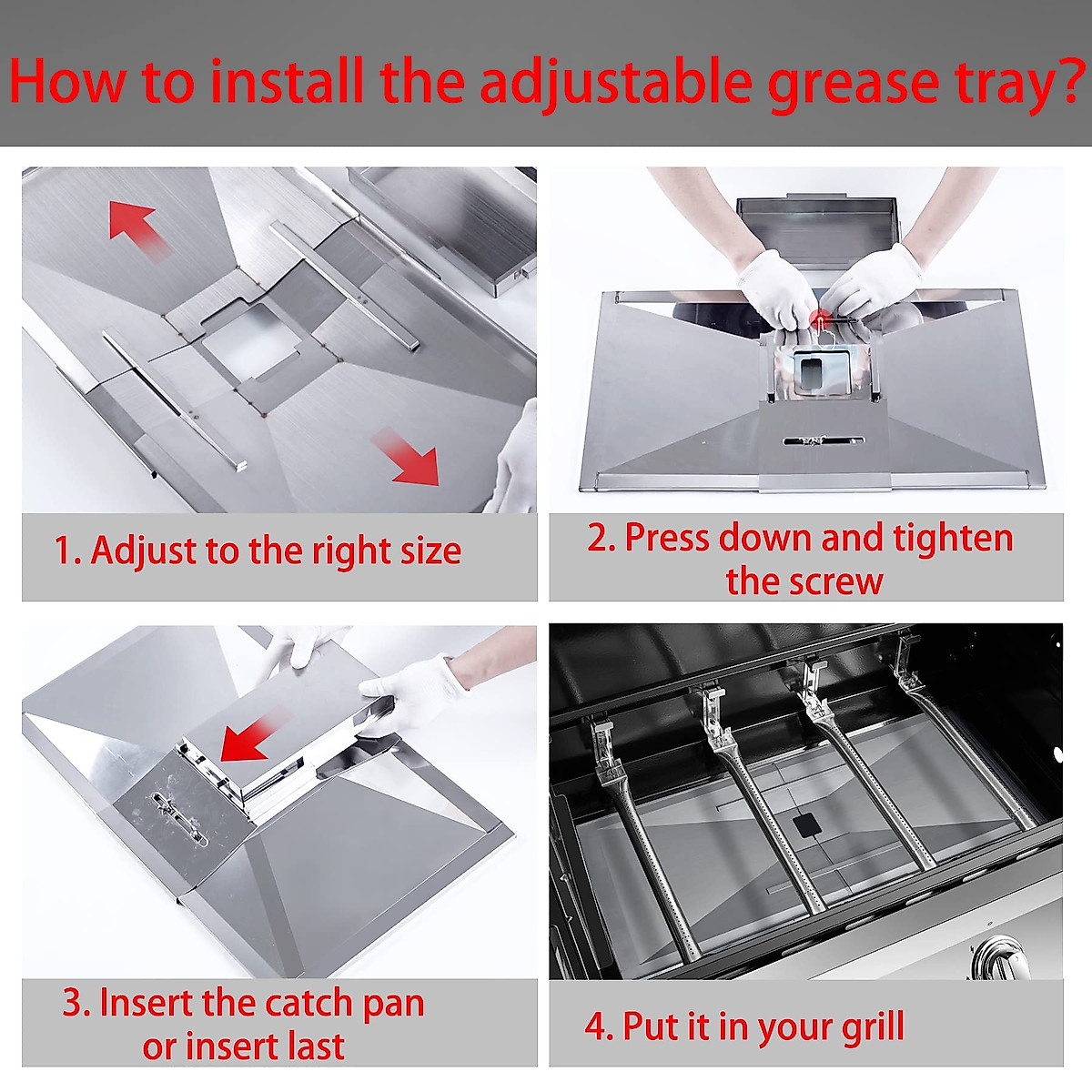 How to install the adjustable grease tray?

1. Adjust to the right size

2. Press down and tighten the screw

3. Insert the catch pan or insert last

4. Put it in your grill