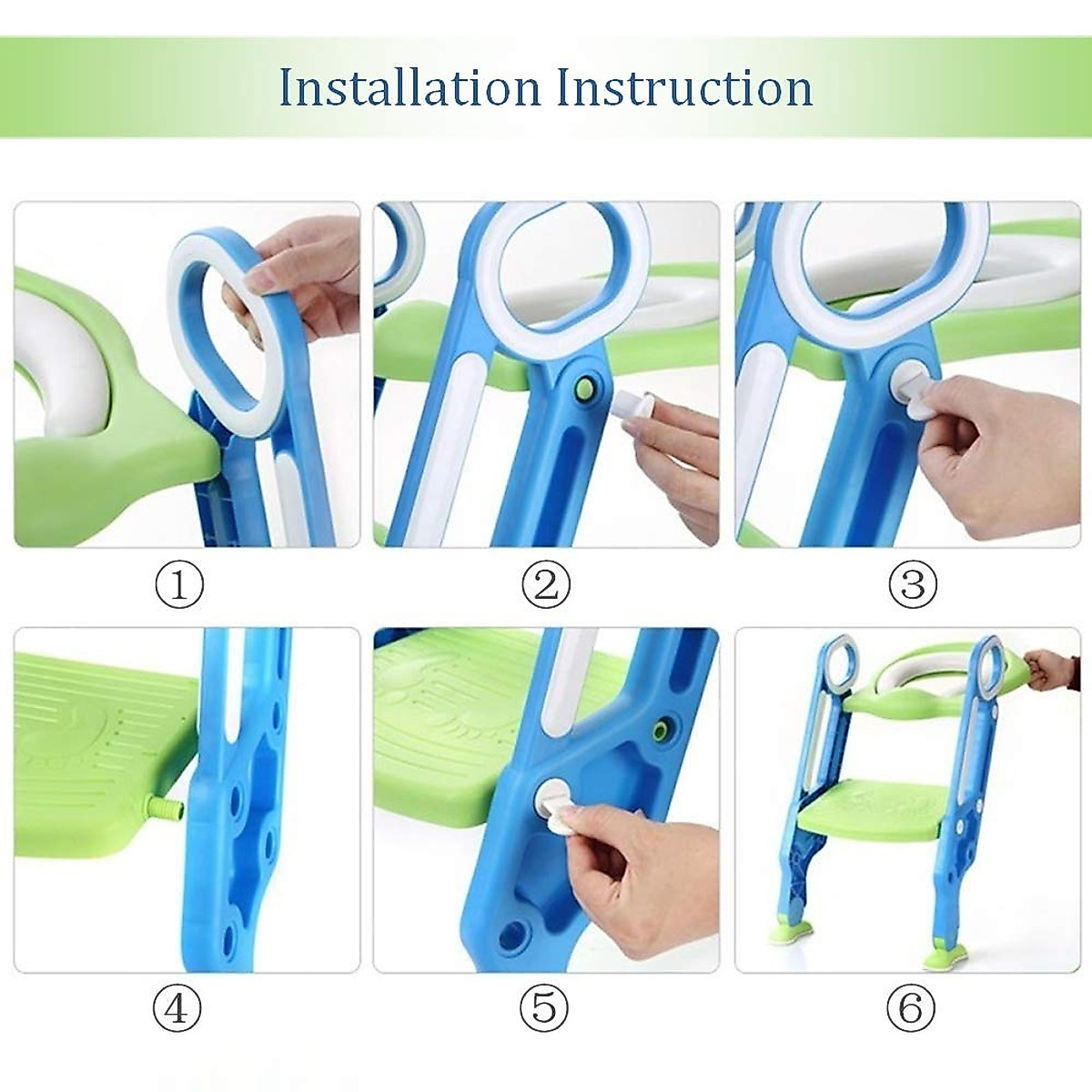 Installation Instruction

①

②

③

④

⑤

⑥