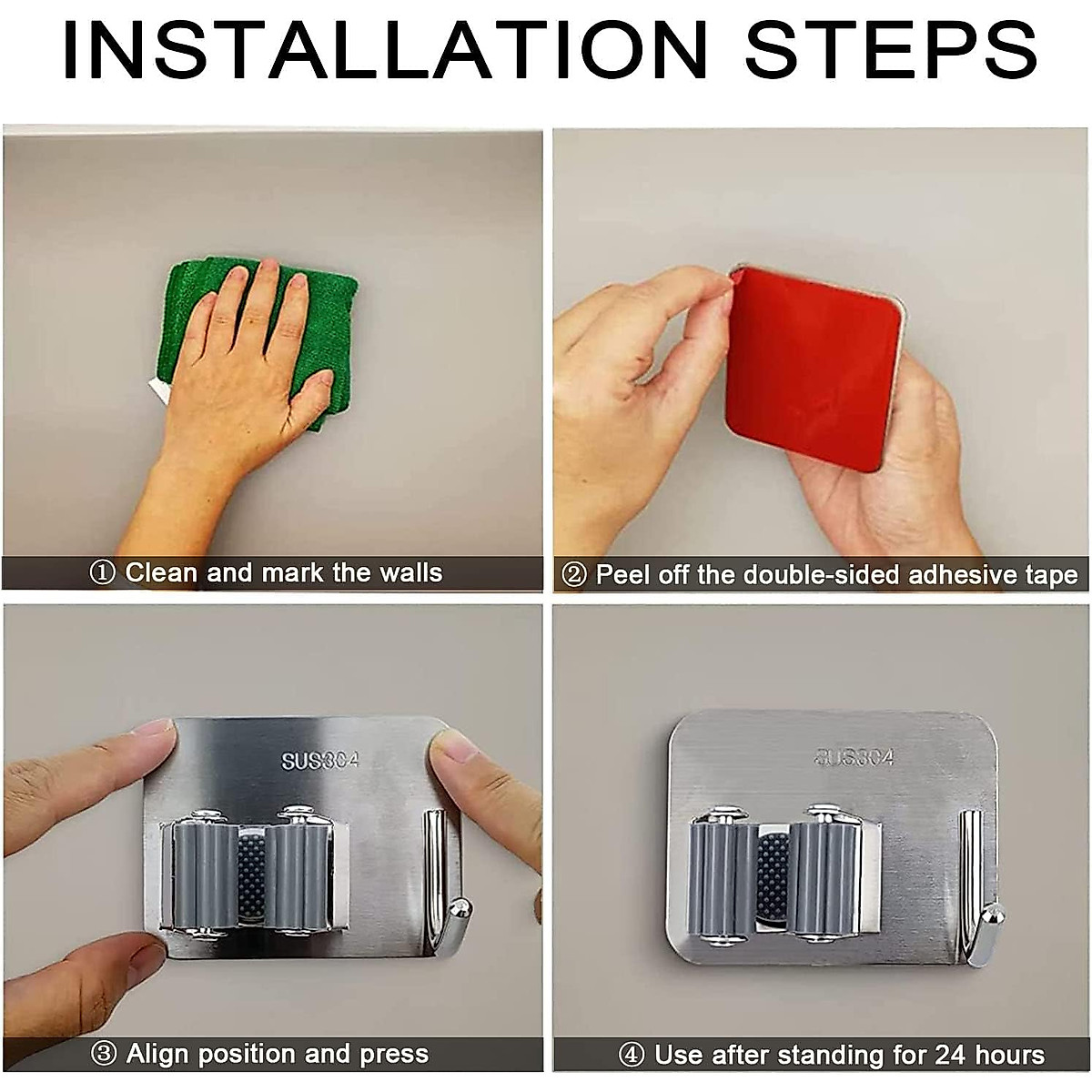 INSTALLATION STEPS

① Clean and mark the walls

② Peel off the double-sided adhesive tape

SUS304

③ Align position and press

SUS304

④ Use after standing for 24 hours