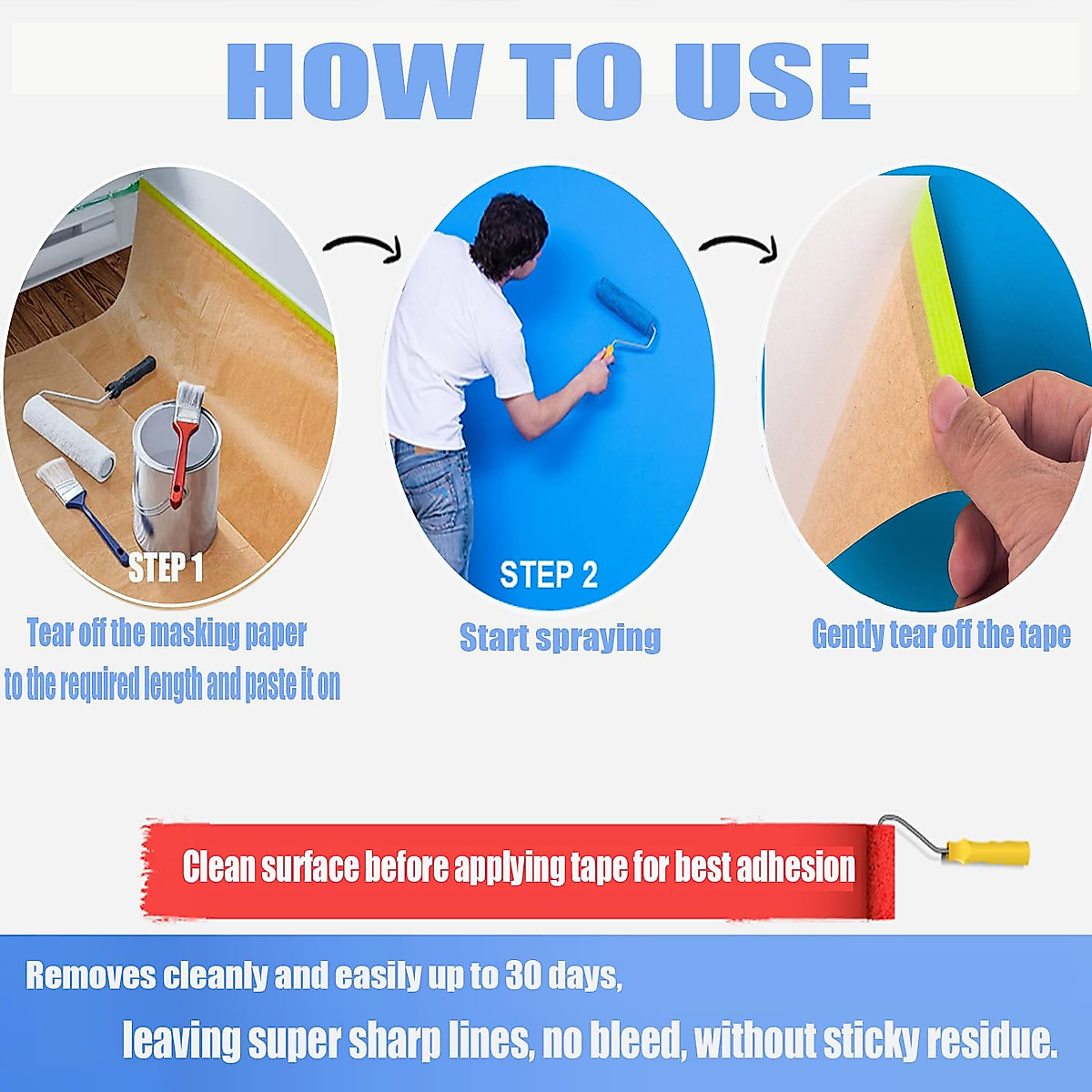 HOW TO USE

STEP 1

Tear off the masking paper to the required length and paste it on

STEP 2

Start spraying

Gently tear off the tape

Clean surface before applying tape for best adhesion

Removes cleanly and easily up to 30 days,

leaving super sharp lines, no bleed, without sticky residue.