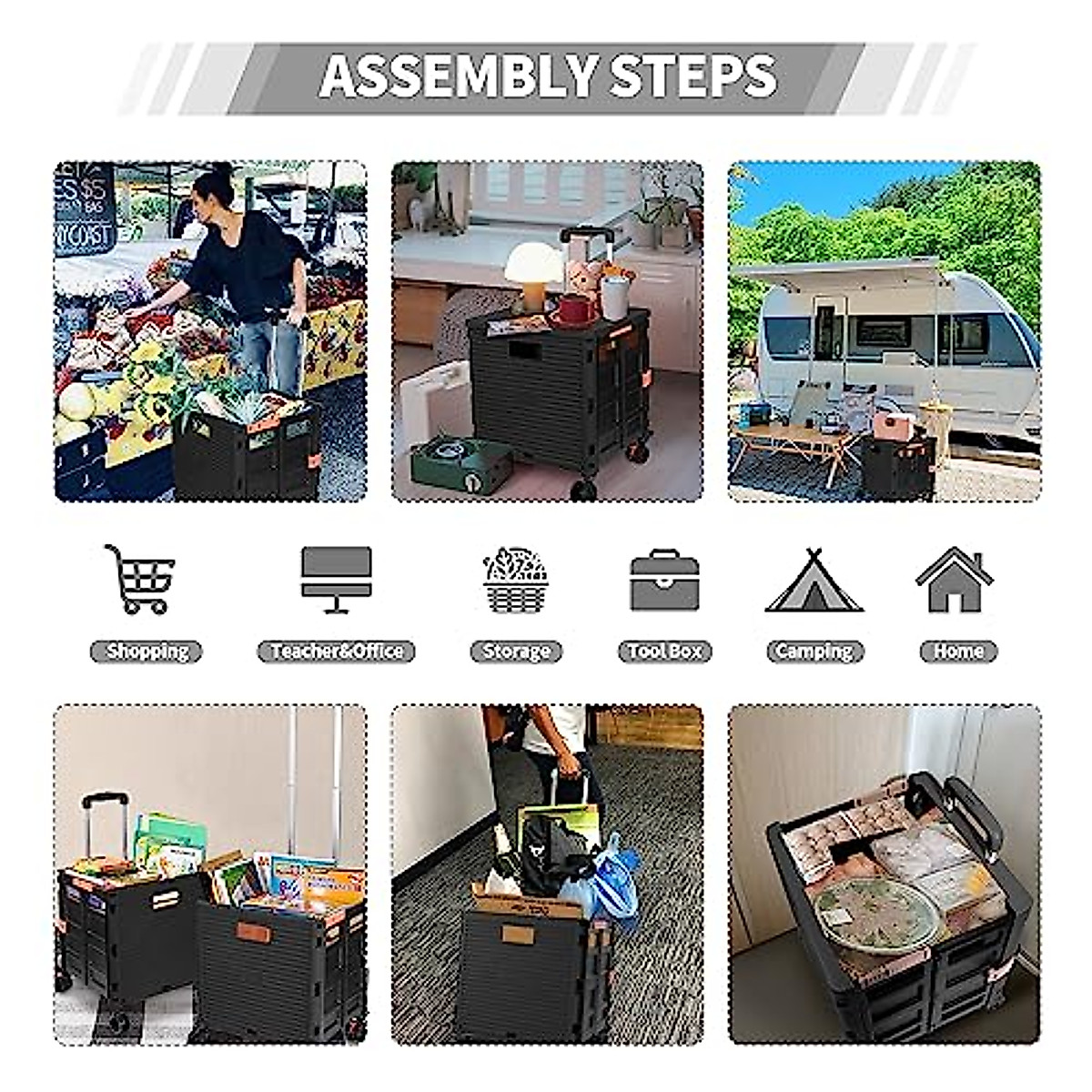 ASSEMBLY STEPS

Shopping

Teacher&Office

Storage

Tool Box

Camping

Home