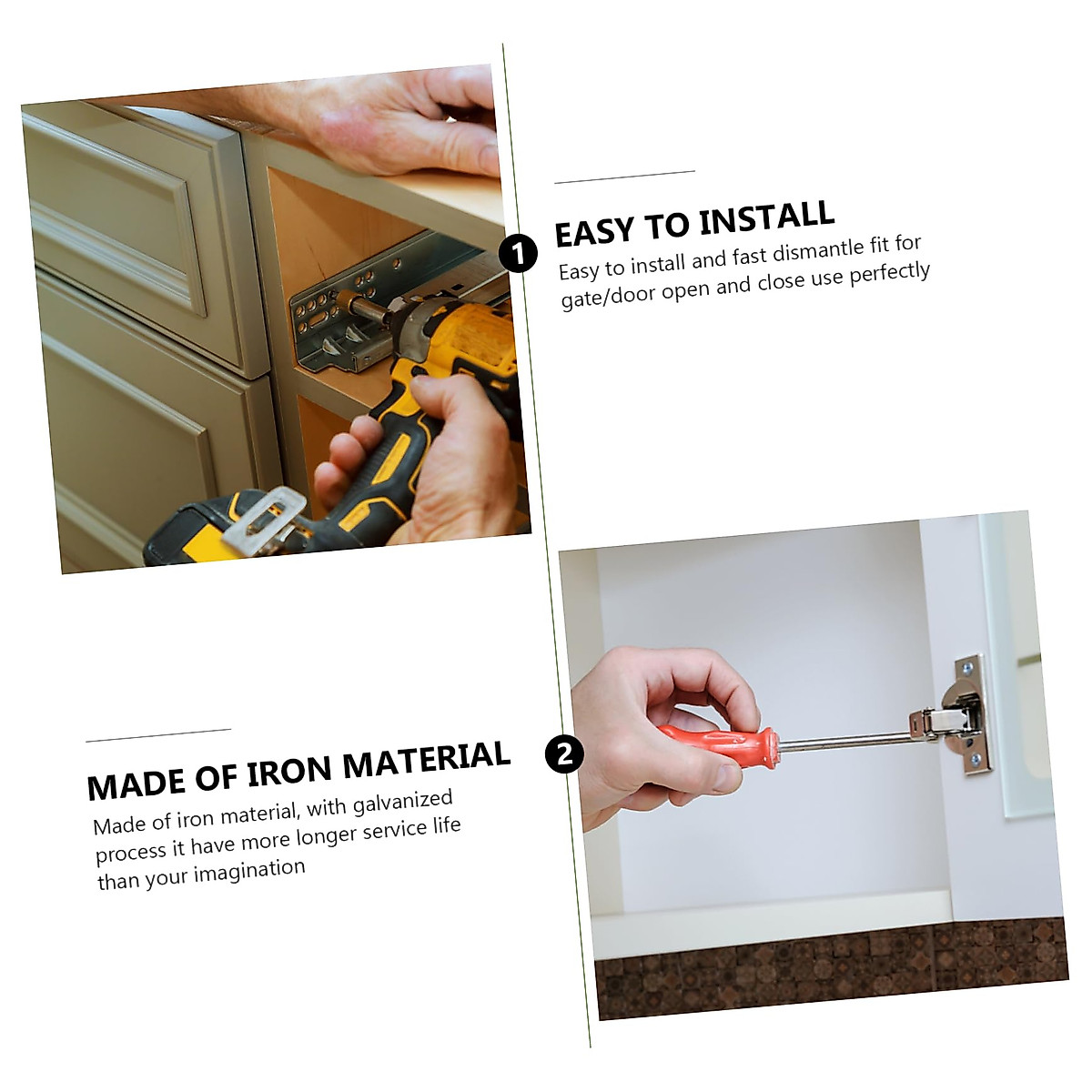 1

EASY TO INSTALL

Easy to install and fast dismantle fit for gate/door open and close use perfectly

2

MADE OF IRON MATERIAL

Made of iron material, with galvanized process it have more longer service life than your imagination