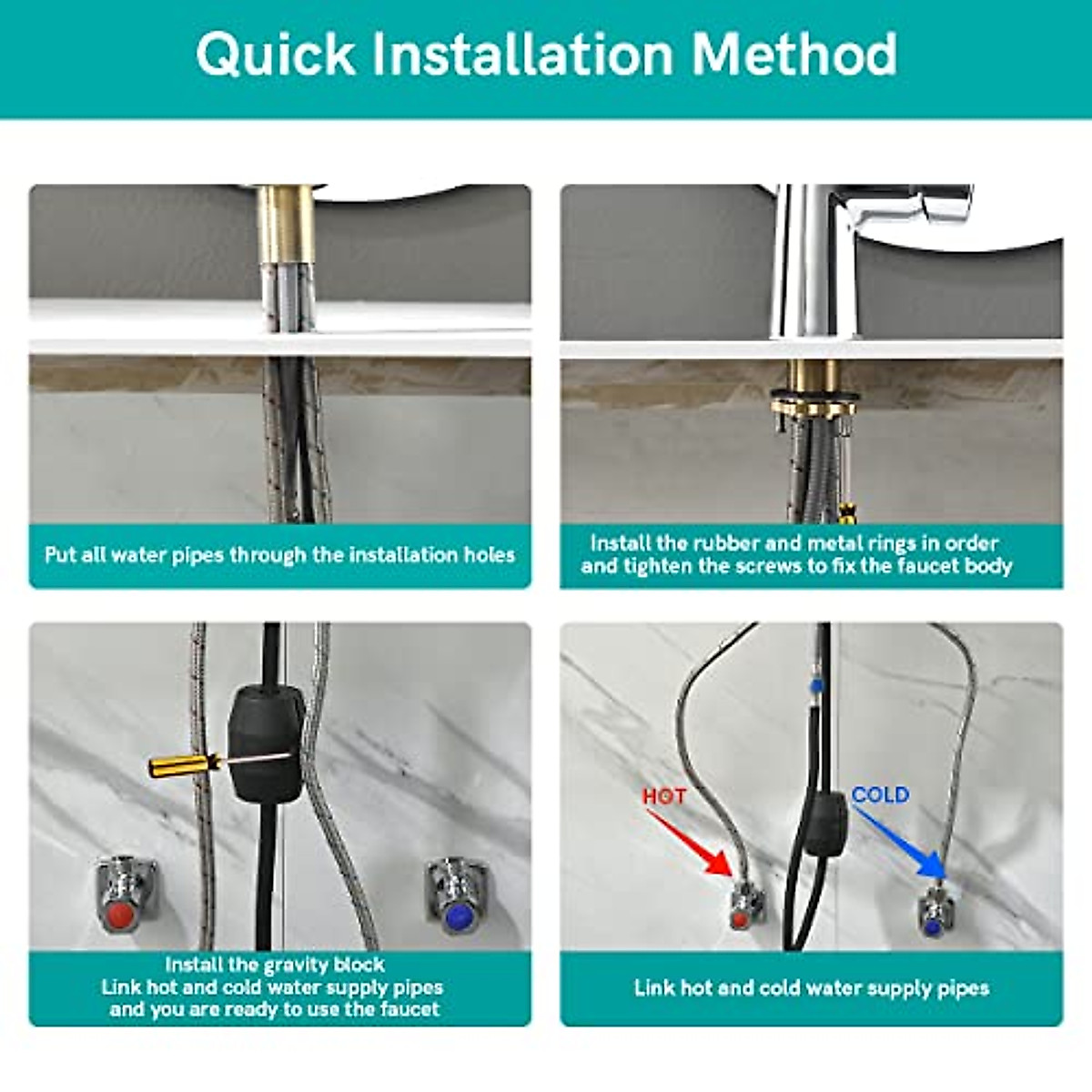 Quick Installation Method

Put all water pipes through the installation holes

Install the rubber and metal rings in order and tighten the screws to fix the faucet body

Install the gravity block
Link hot and cold water supply pipes and you are ready to use the faucet

HOT

COLD

Link hot and cold water supply pipes