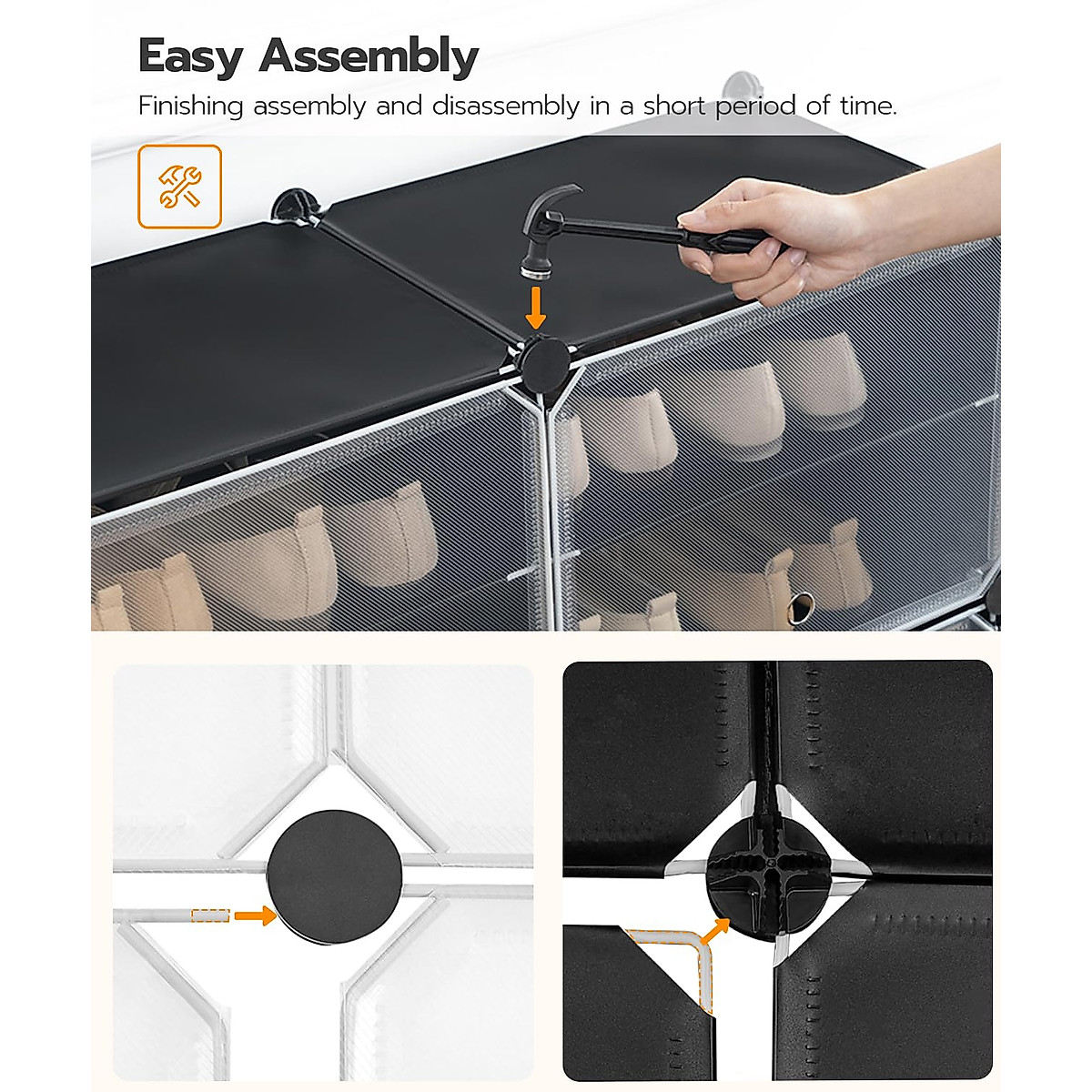 Easy Assembly

Finishing assembly and disassembly in a short period of time.