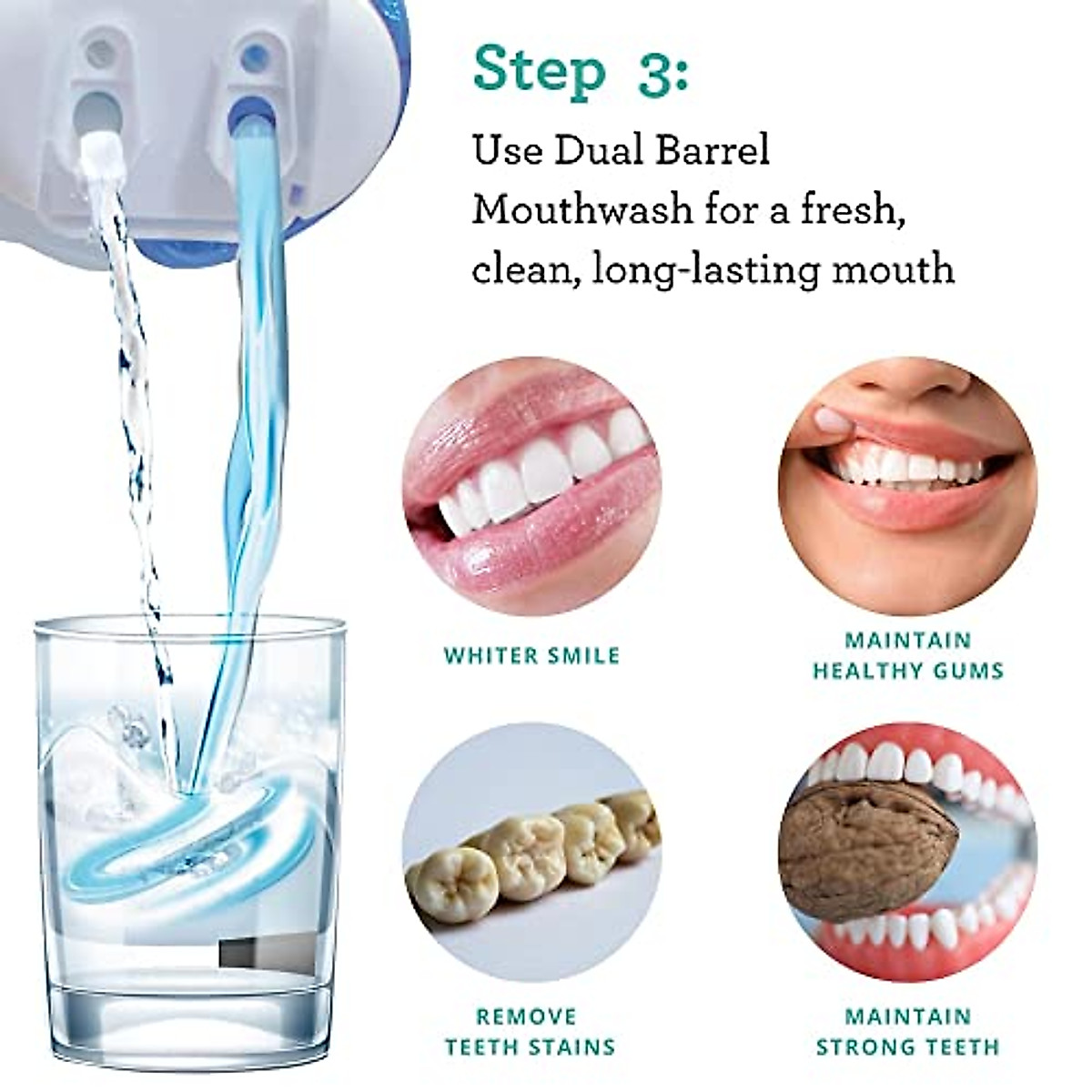 Step 3:

Use Dual Barrel Mouthwash for a fresh, clean, long-lasting mouth

WHITER SMILE

MAINTAIN HEALTHY GUMS

REMOVE TEETH STAINS

MAINTAIN STRONG TEETH