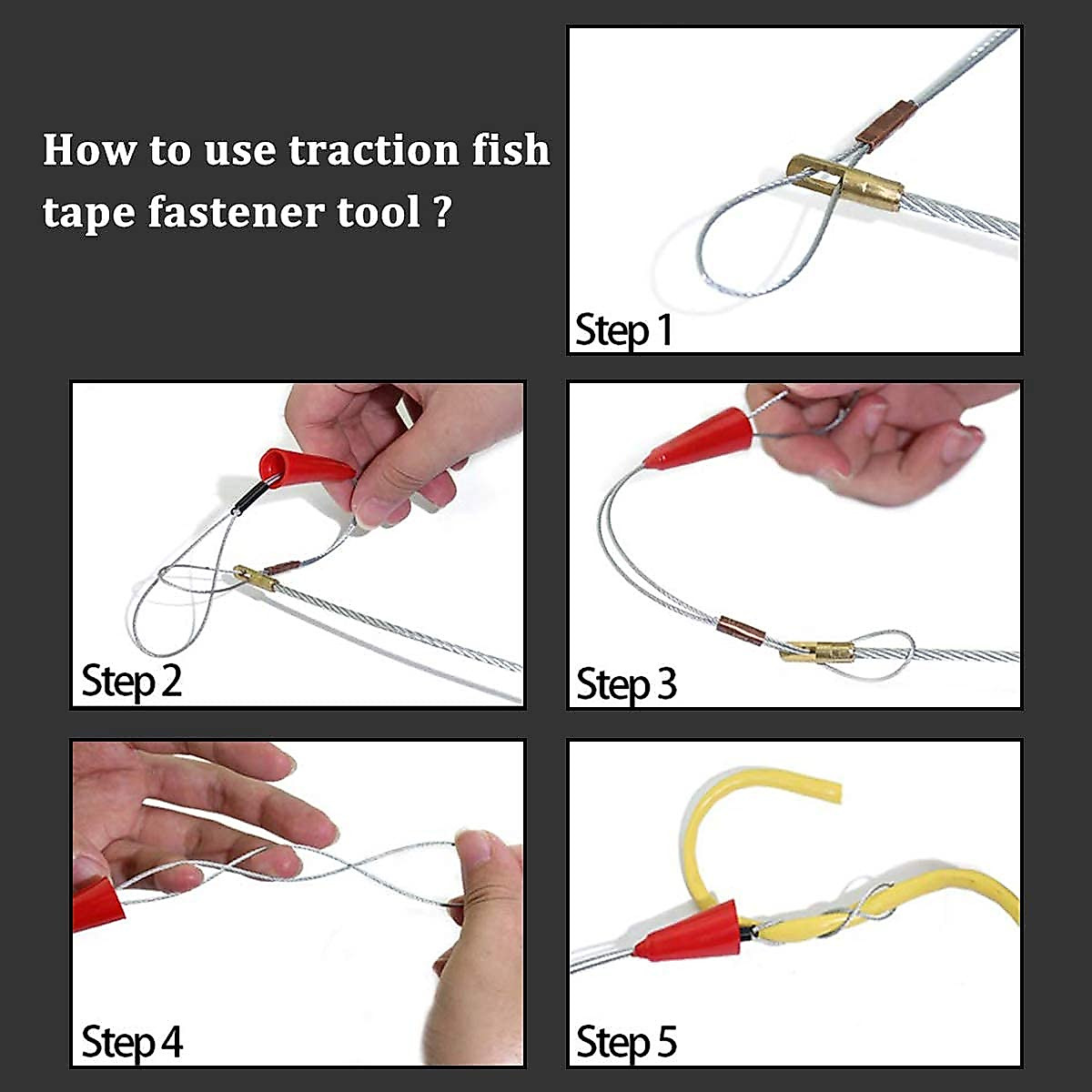 How to use traction fish tape fastener tool ?

Step 1

Step 2

Step 3

Step 4

Step 5