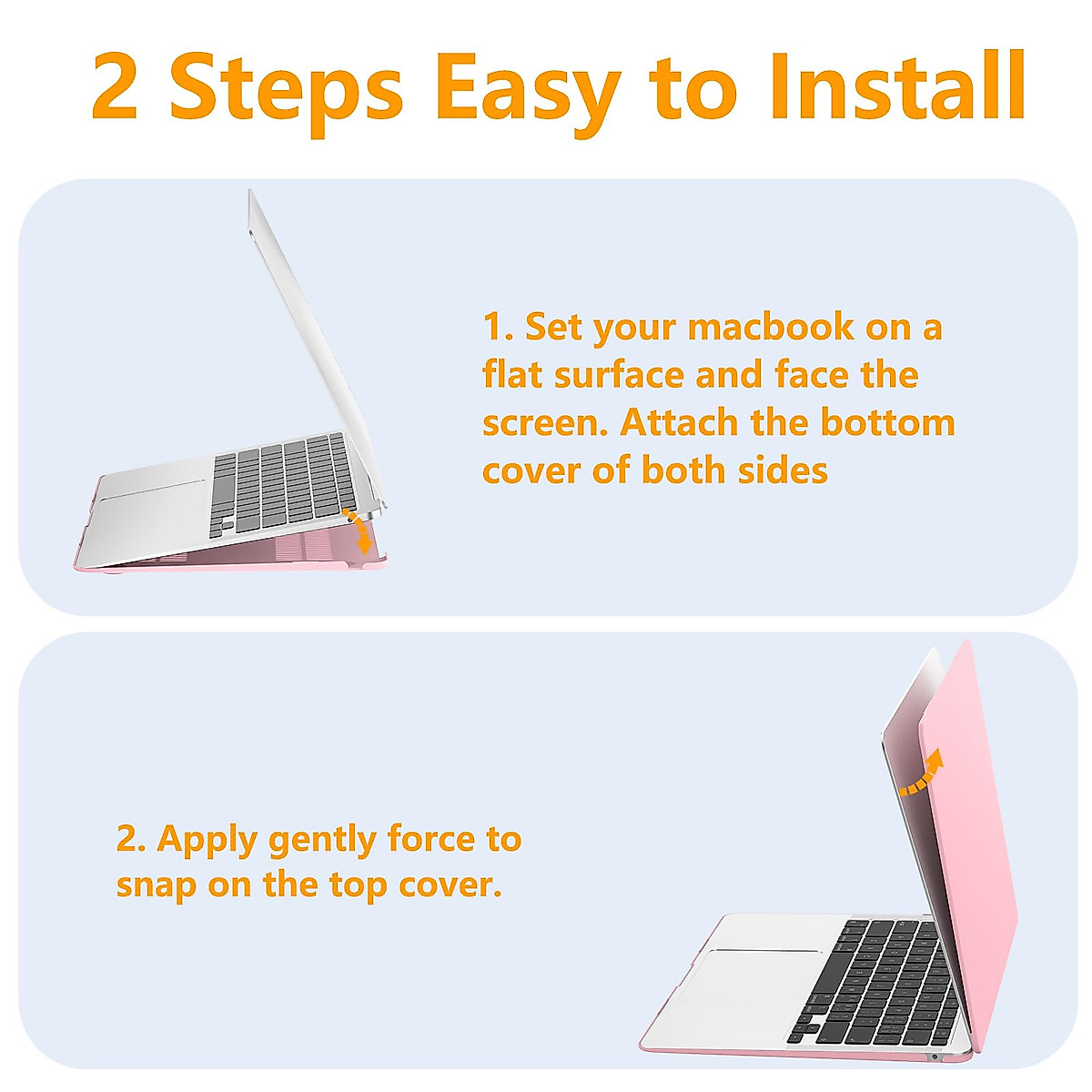 2 Steps Easy to Install

1. Set your macbook on a flat surface and face the screen. Attach the bottom cover of both sides

2. Apply gently force to snap on the top cover.