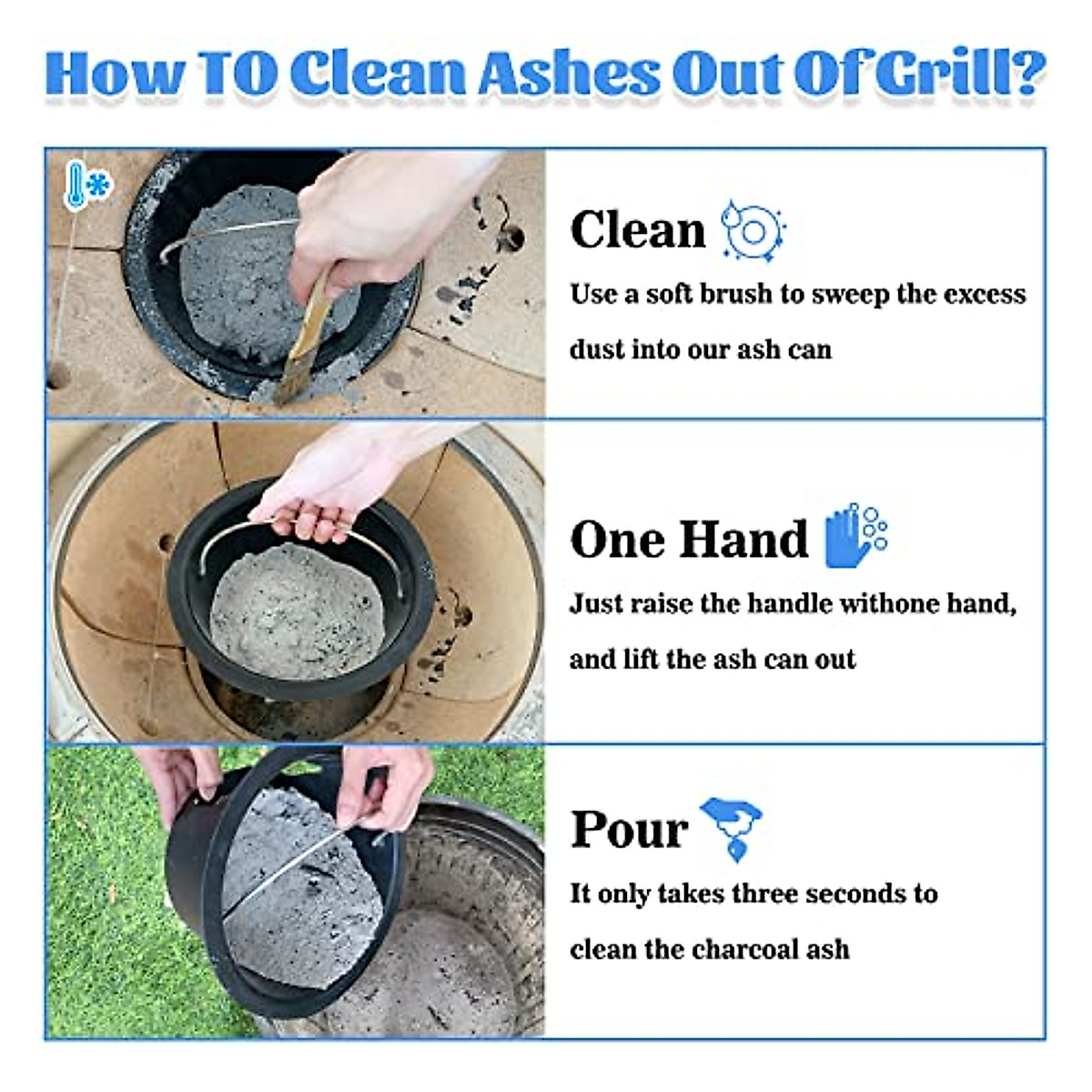 How TO Clean Ashes Out Of Grill?

Clean

Use a soft brush to sweep the excess dust into our ash can

One Hand

Just raise the handle withone hand, and lift the ash can out

Pour

It only takes three seconds to clean the charcoal ash