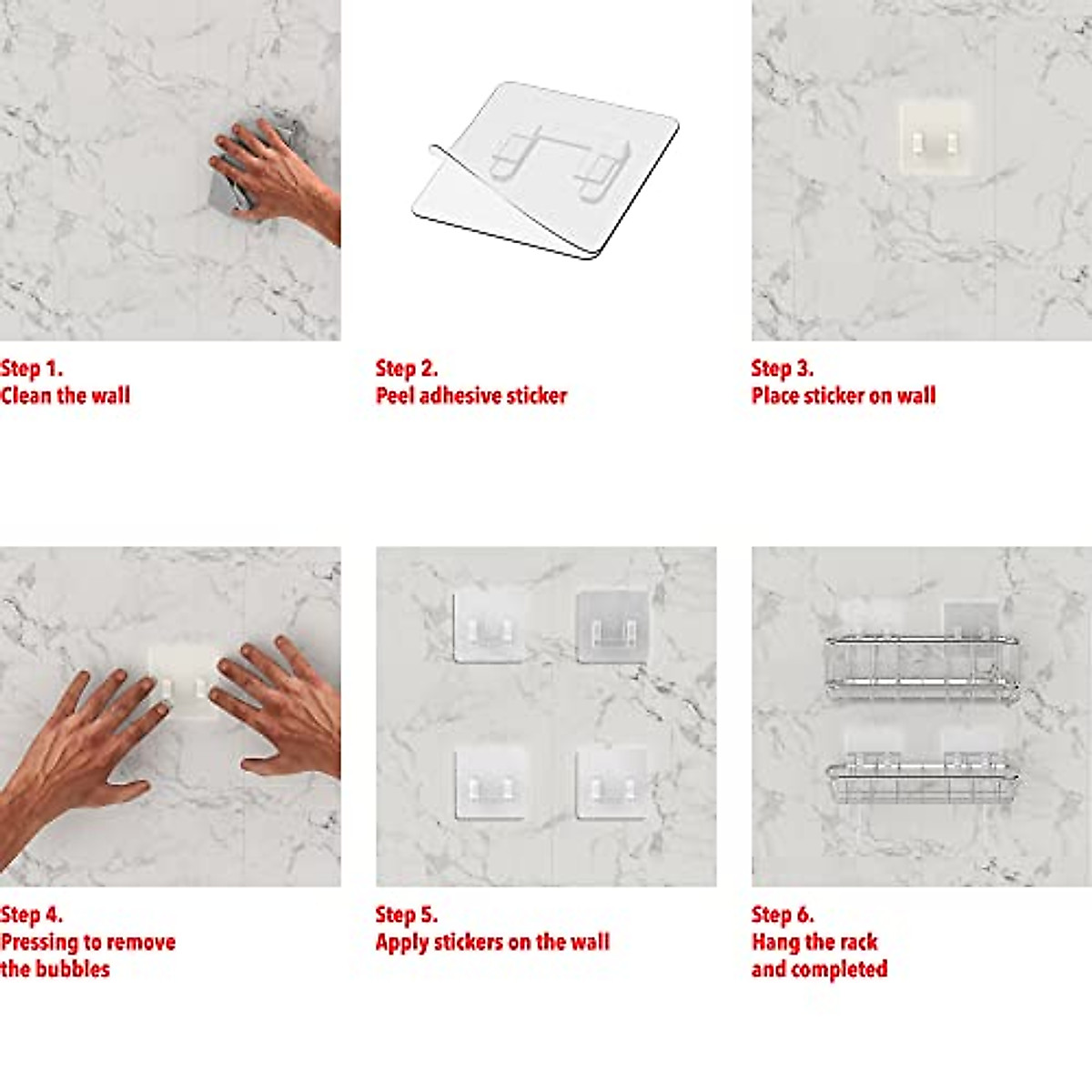 Step 1.
Clean the wall

Step 2.
Peel adhesive sticker

Step 3.
Place sticker on wall

Step 4.
Pressing to remove the bubbles

Step 5.
Apply stickers on the wall

Step 6.
Hang the rack and completed