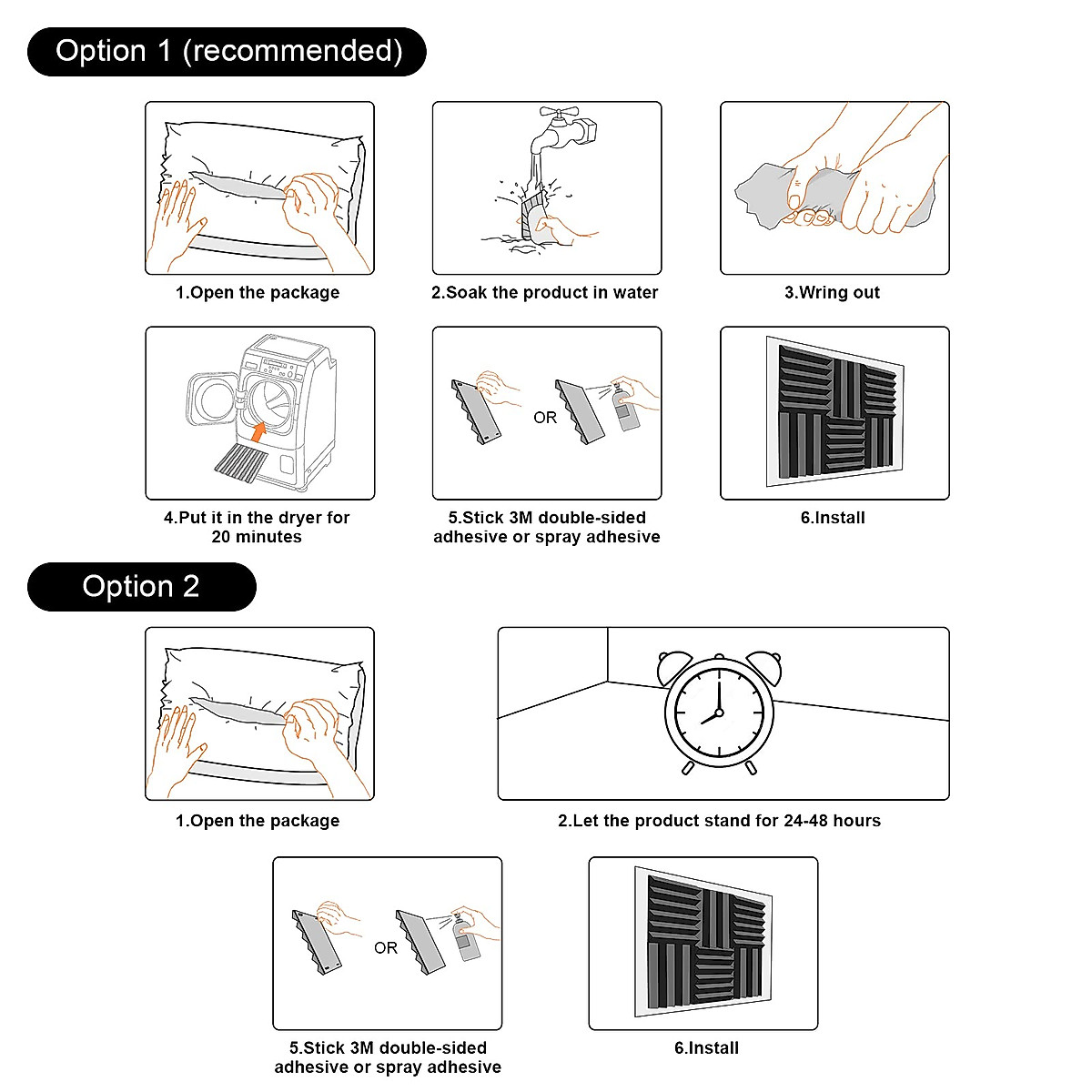 Option 1 (recommended)

1.Open the package

2.Soak the product in water

3.Wring out

4.Put it in the dryer for 20 minutes

OR

5.Stick 3M double-sided adhesive or spray adhesive

6.Install

Option 2

1.Open the package

2.Let the product stand for 24-48 hours

OR

5.Stick 3M double-sided adhesive or spray adhesive

6.Install