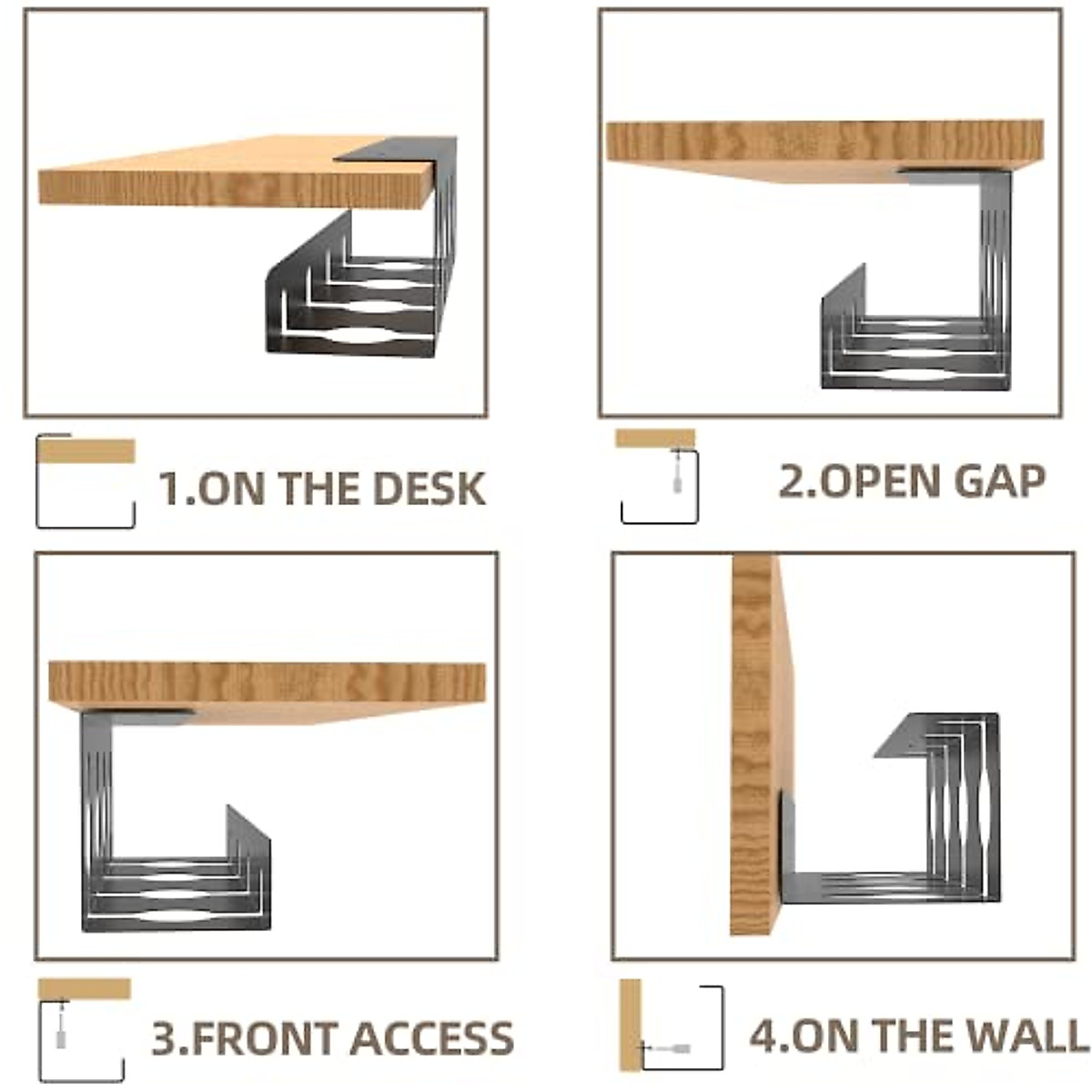 1.ON THE DESK

2.OPEN GAP

3.FRONT ACCESS

4.ON THE WALL