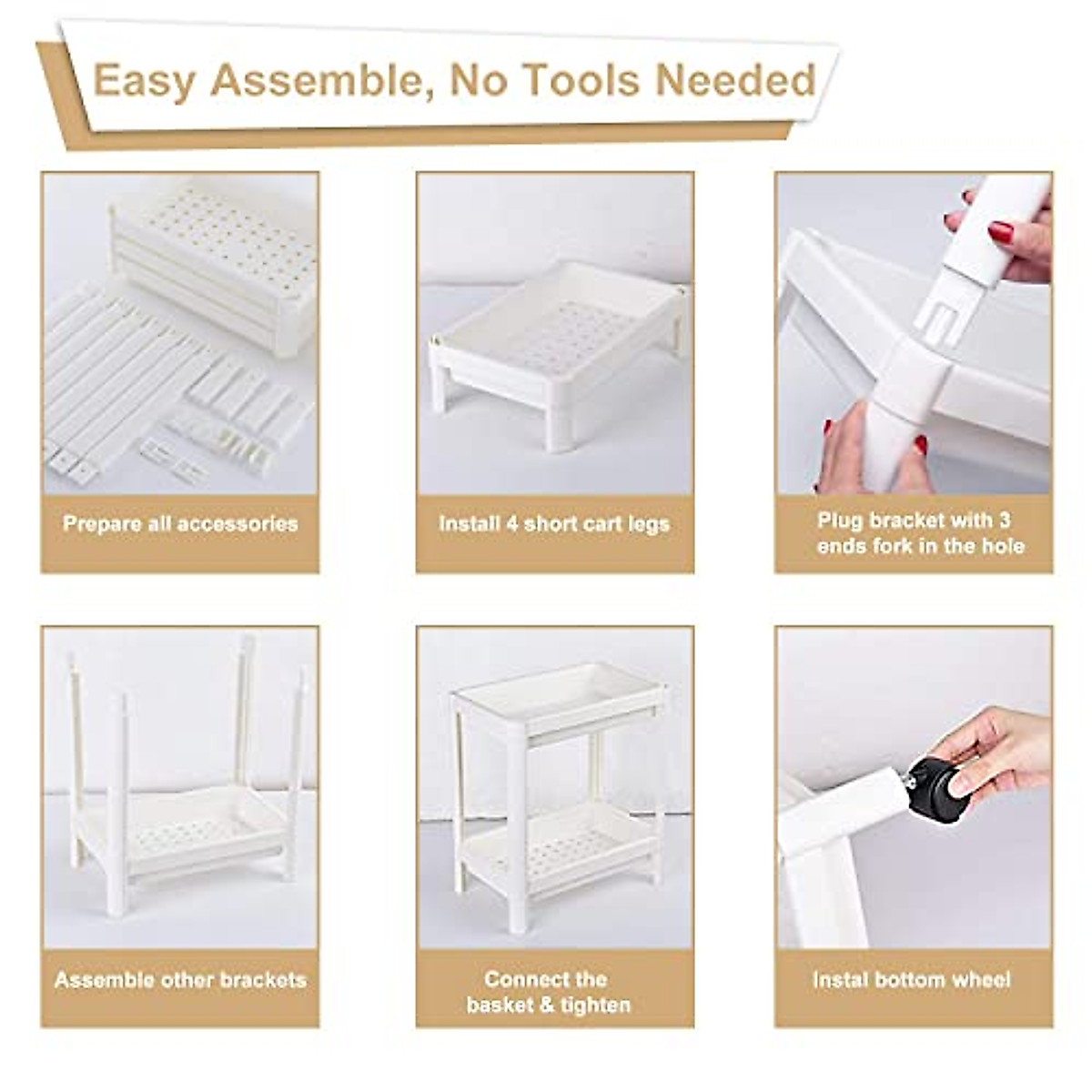 Easy Assemble, No Tools Needed

Prepare all accessories

Install 4 short cart legs

Plug bracket with 3 ends fork in the hole

Assemble other brackets

Connect the basket & tighten

Instal bottom wheel