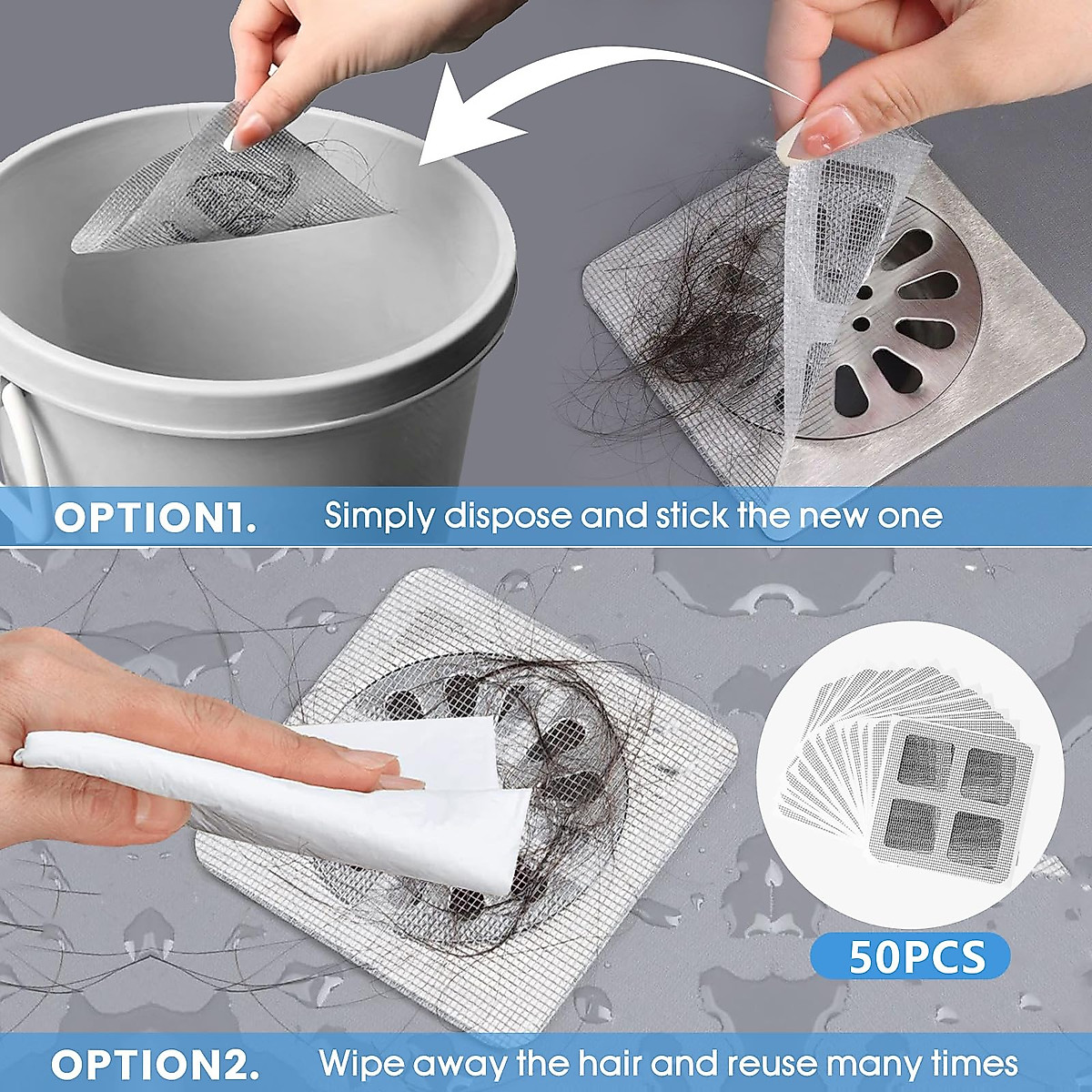 OPTION1. Simply dispose and stick the new one

50PCS

OPTION2. Wipe away the hair and reuse many times