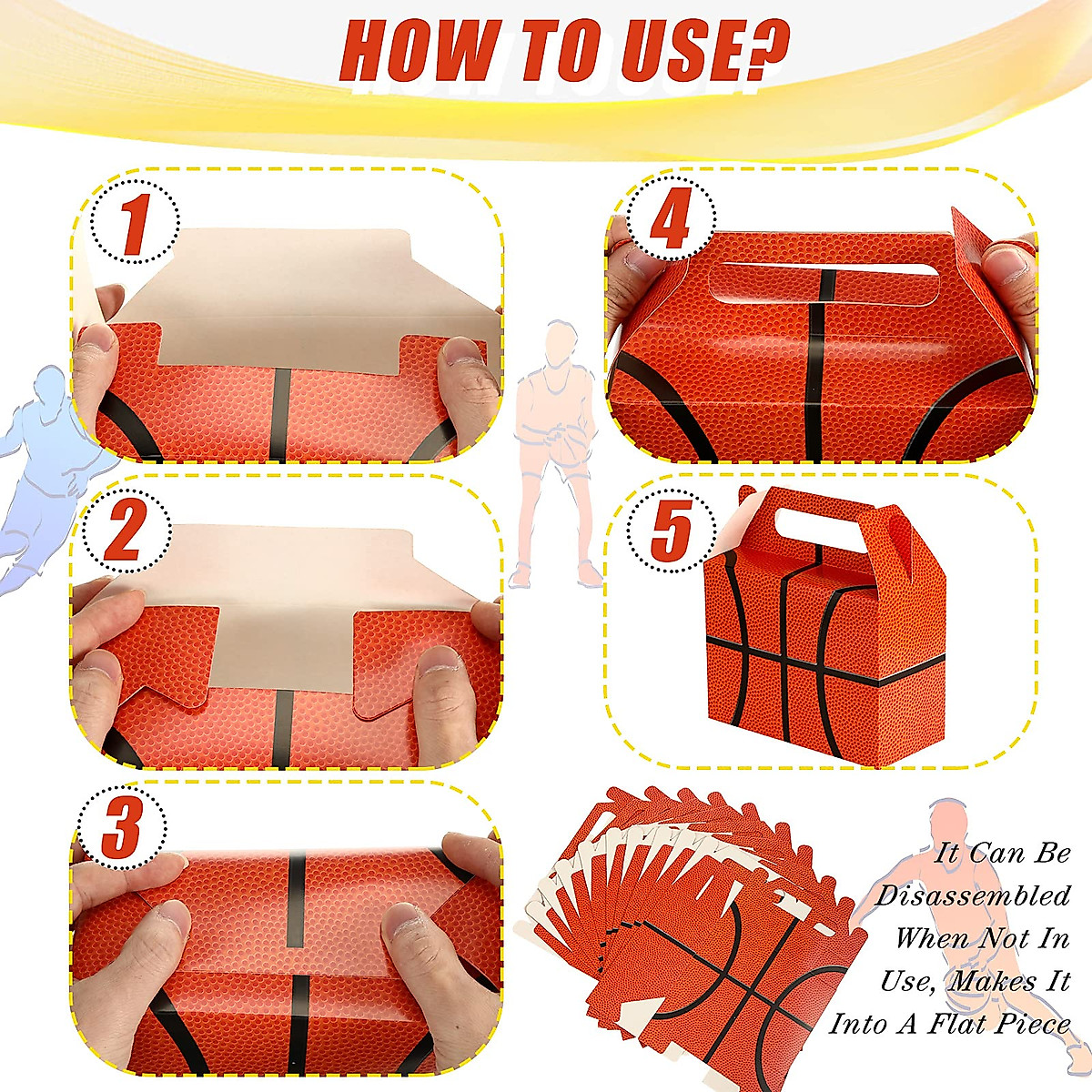 HOW TO USE?

1

2

3

4

5

It Can Be Disassembled When Not In Use, Makes It Into A Flat Piece