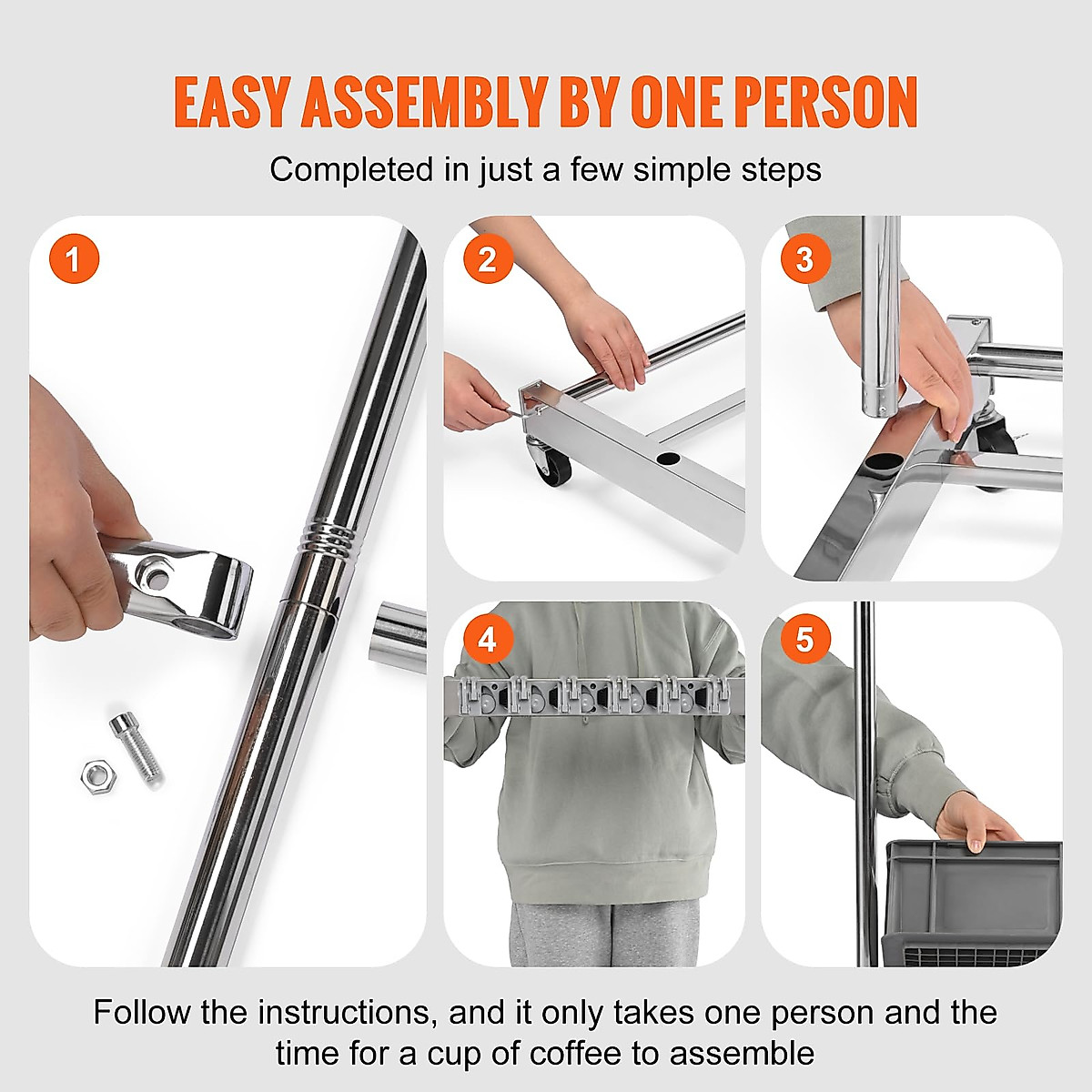 EASY ASSEMBLY BY ONE PERSON

Completed in just a few simple steps

1

2

3

4

5

Follow the instructions, and it only takes one person and the time for a cup of coffee to assemble