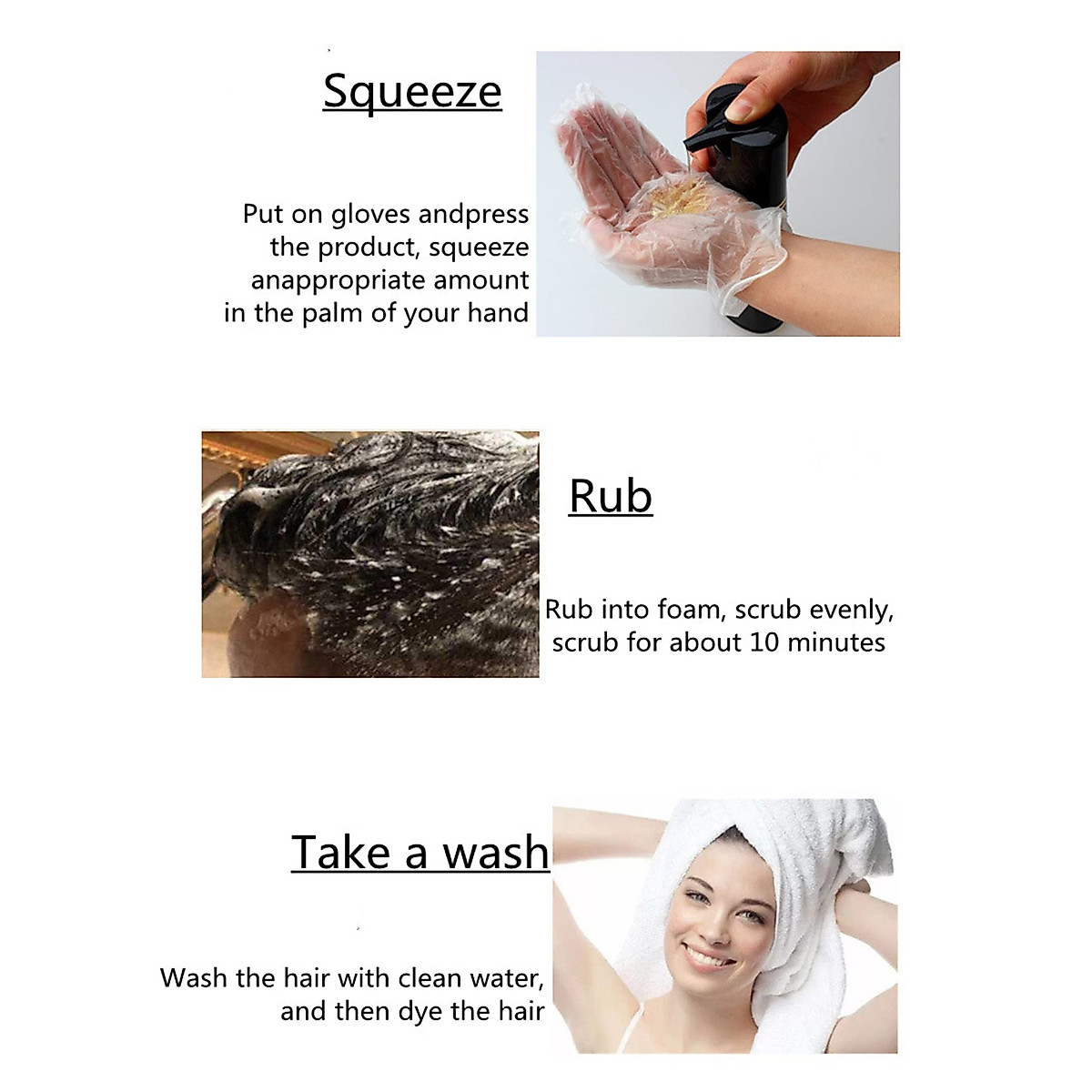 Squeeze

Put on gloves andpress the product, squeeze anappropriate amount in the palm of your hand

Rub

Rub into foam, scrub evenly, scrub for about 10 minutes

Take a wash

Wash the hair with clean water, and then dye the hair