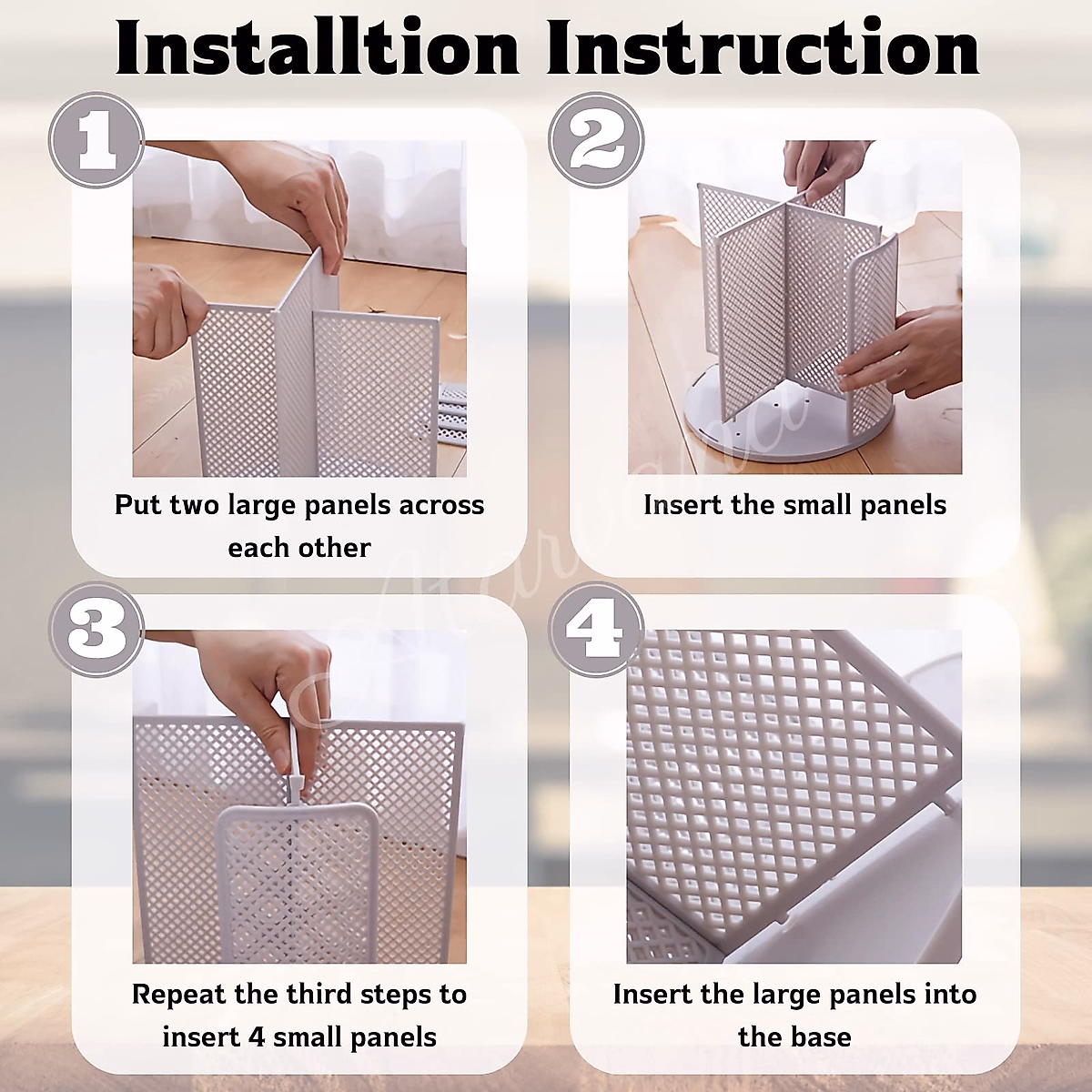 Installtion Instruction

1

Put two large panels across each other

2

Insert the small panels

3

Repeat the third steps to insert 4 small panels

4

Insert the large panels into the base