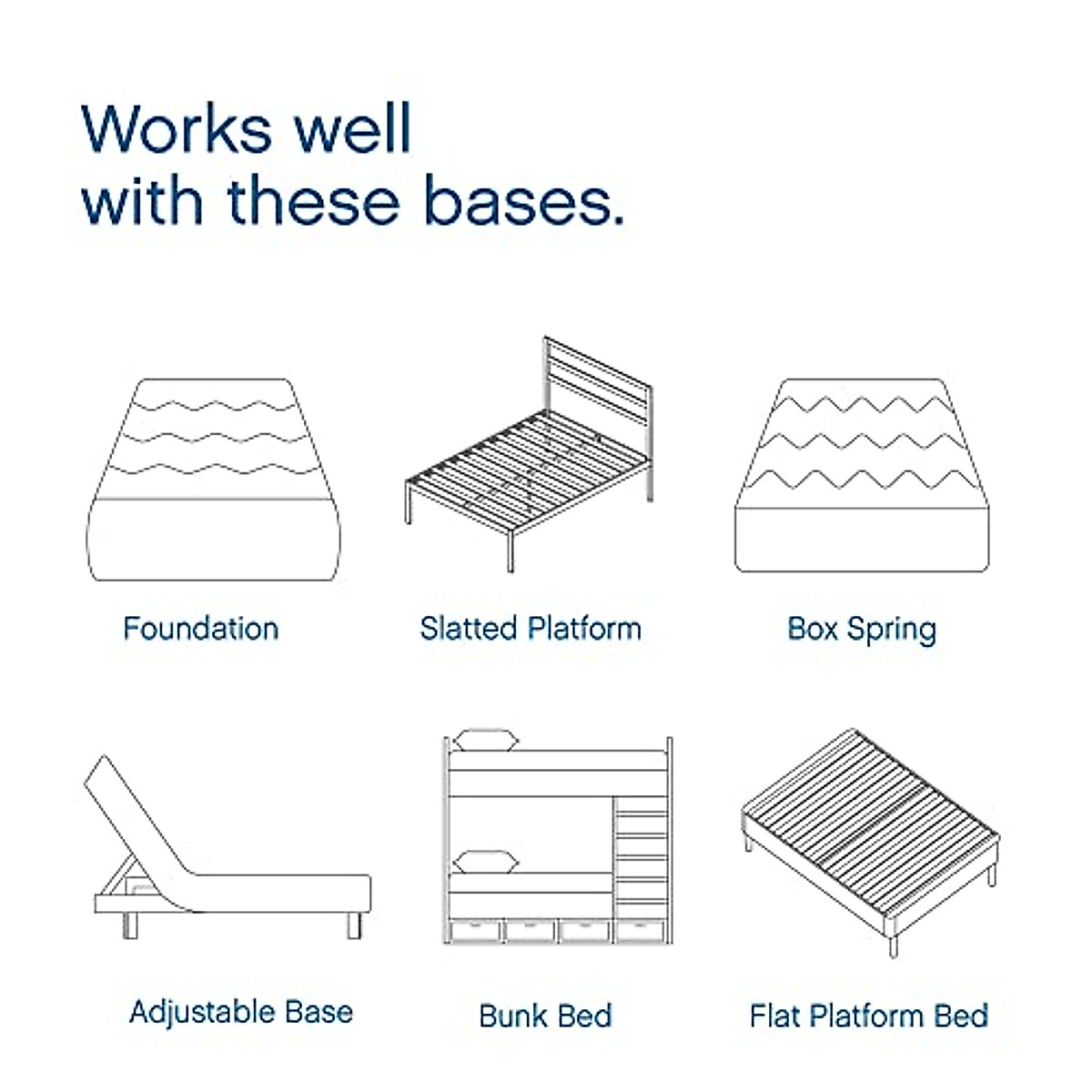 Works well with these bases.

Foundation

Slatted Platform

Box Spring

Adjustable Base

Bunk Bed

Flat Platform Bed