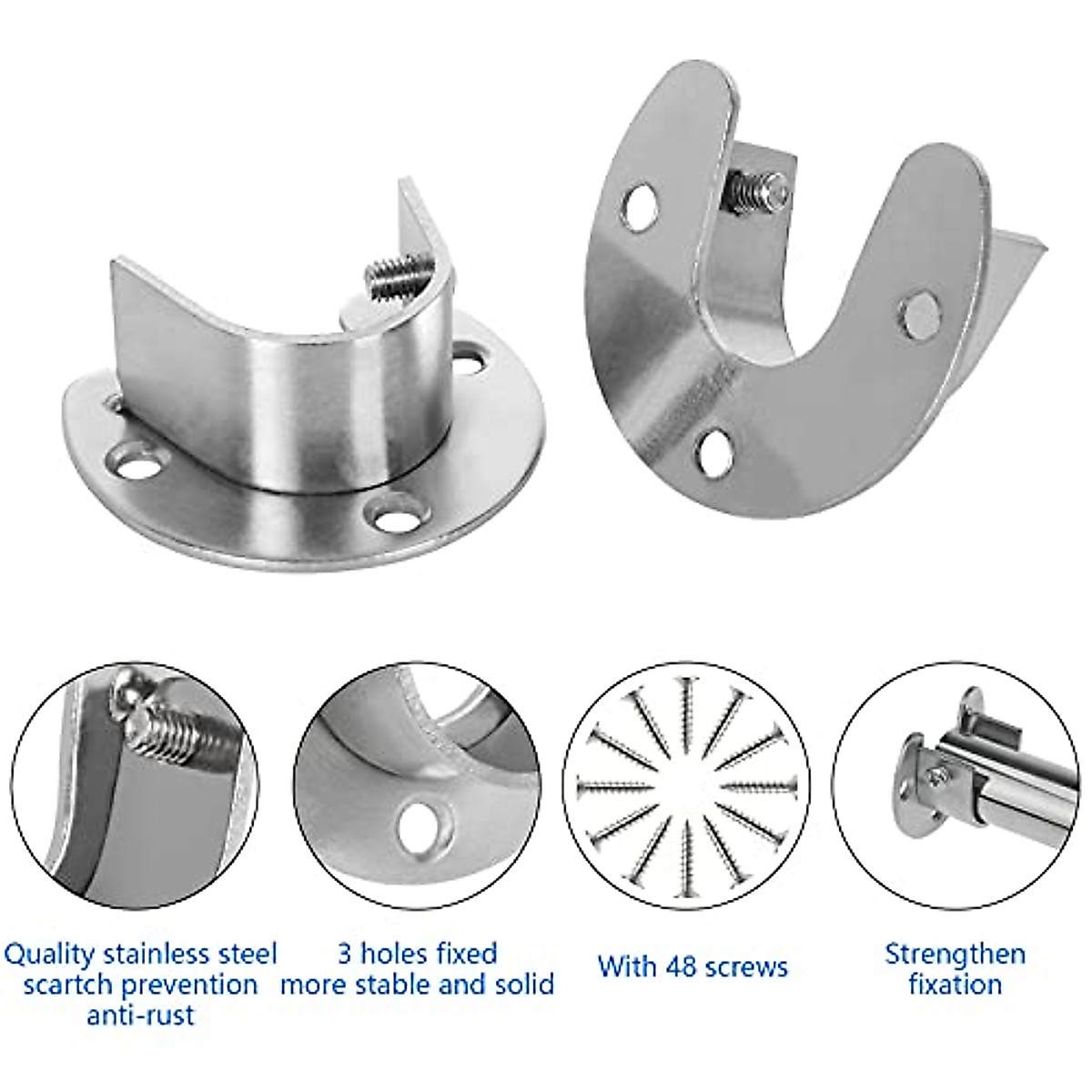 Quality stainless steel scartch prevention anti-rust

3 holes fixed more stable and solid

With 48 screws

Strengthen fixation