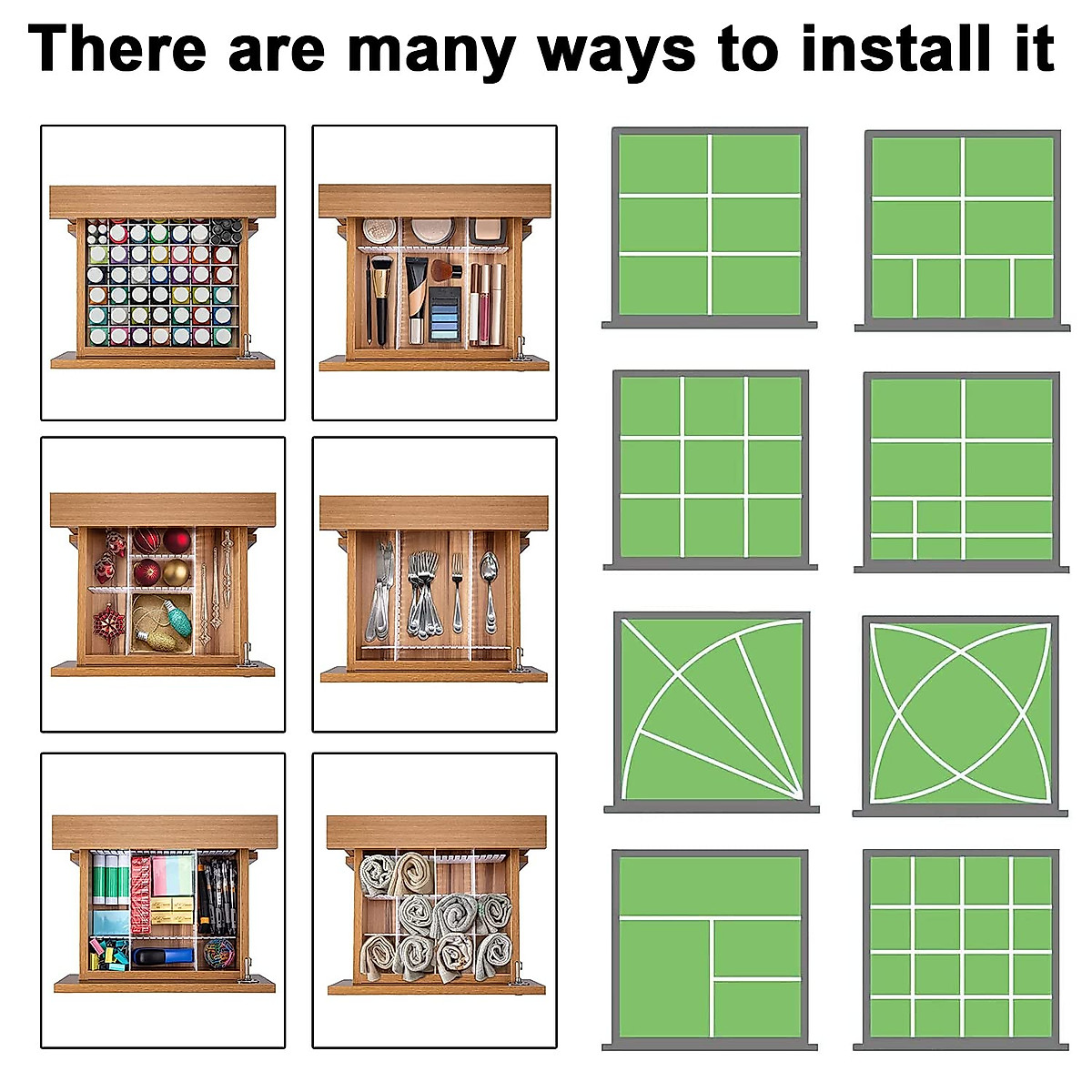 There are many ways to install it