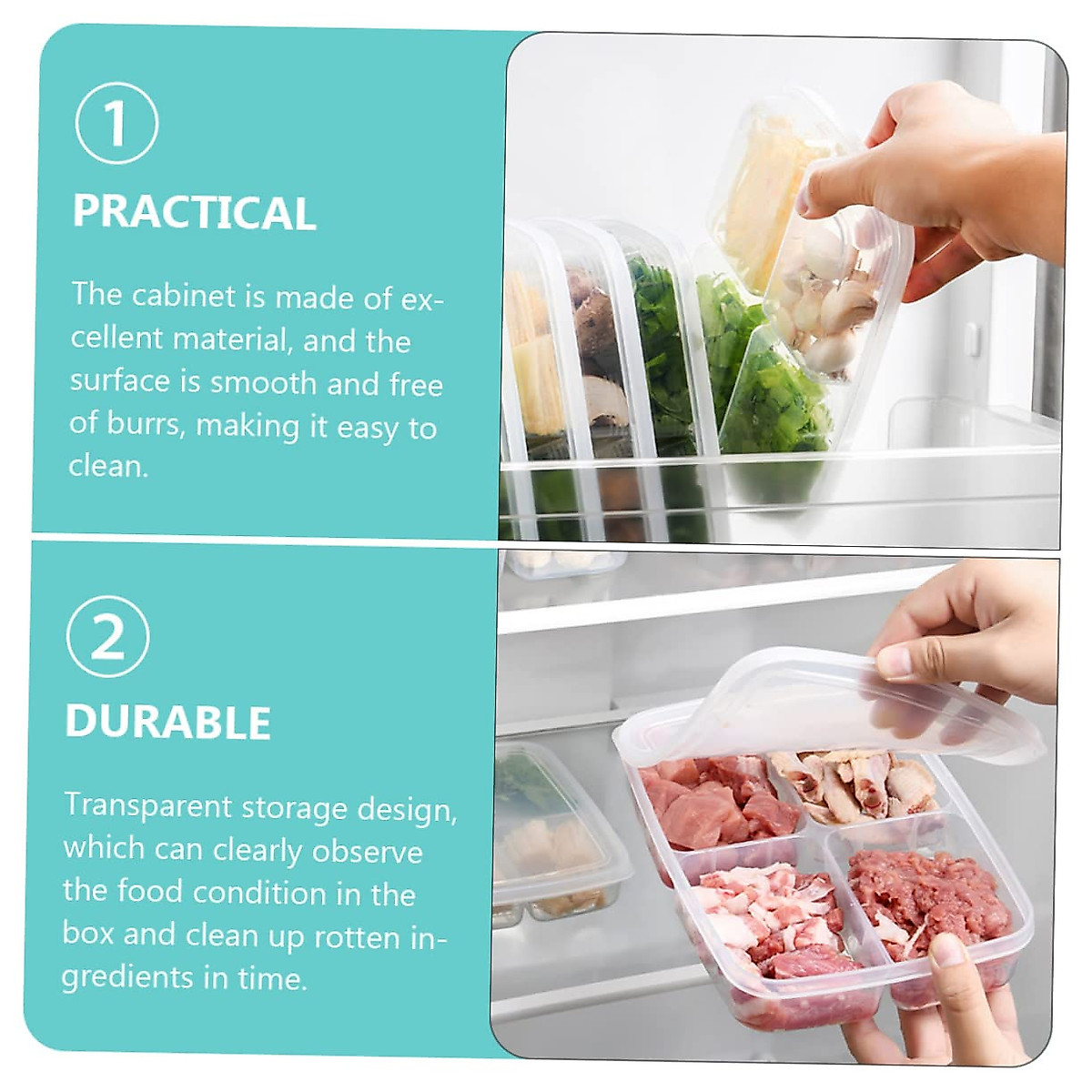 1

PRACTICAL

The cabinet is made of excellent material, and the surface is smooth and free of burrs, making it easy to clean.

2

DURABLE

Transparent storage design, which can clearly observe the food condition in the box and clean up rotten ingredients in time.