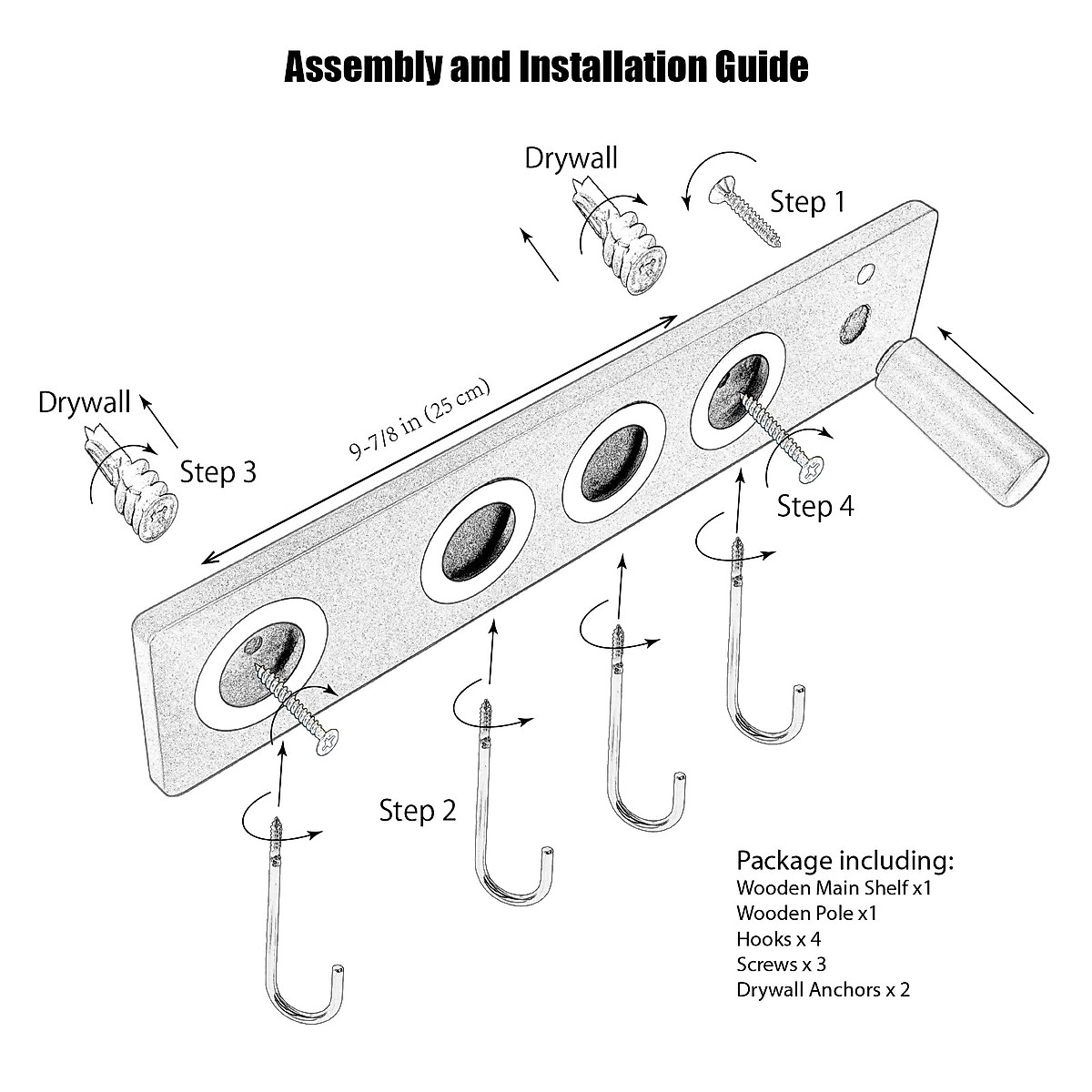 Assembly and Installation Guide

Drywall

Step 1

Drywall

Step 3

9-7/8 in (25 cm)

Step 4

Step 2

Package including:
Wooden Main Shelf x1
Wooden Pole x1
Hooks x 4
Screws x 3
Drywall Anchors x 2