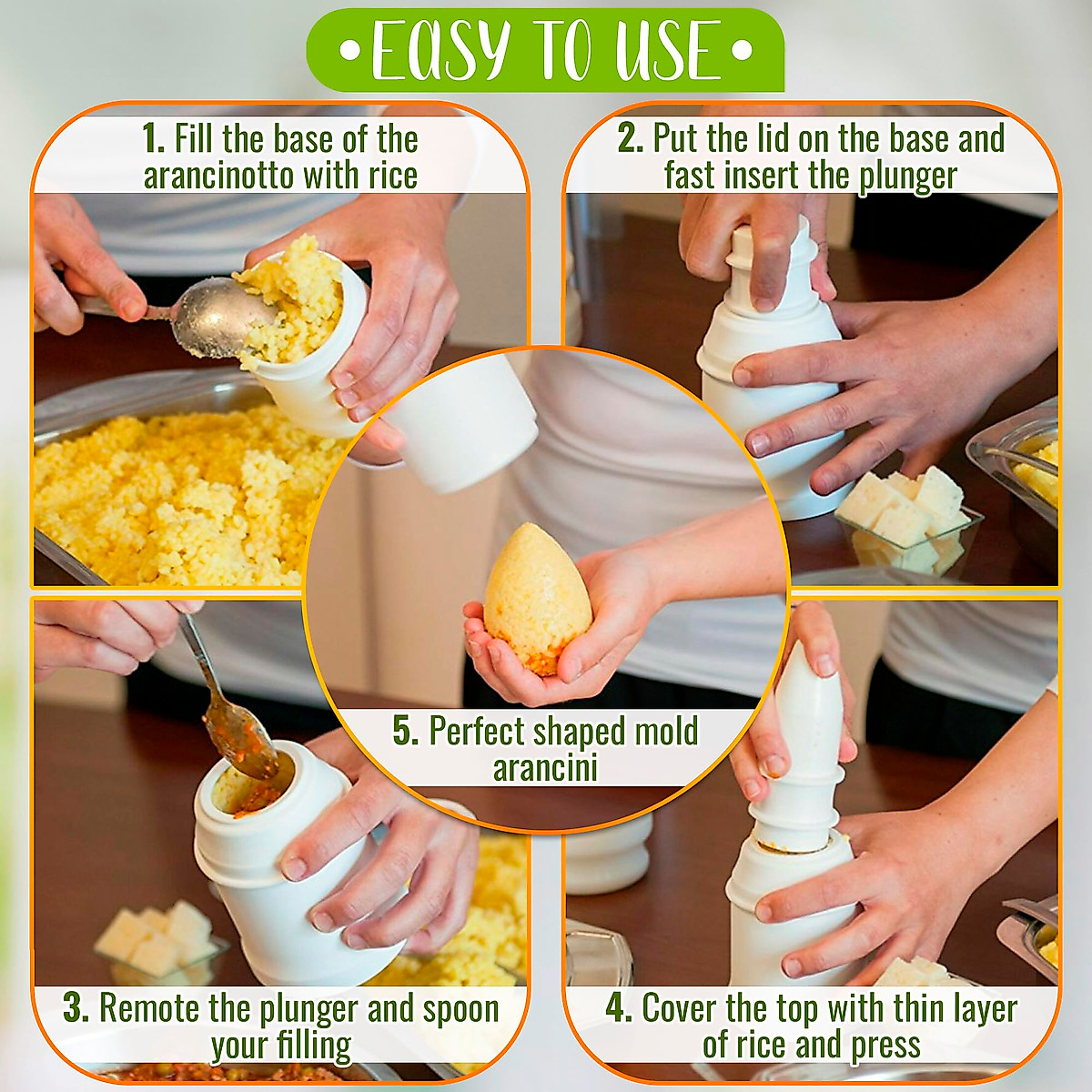 •EASY TO USE•

1. Fill the base of the arancinotto with rice

2. Put the lid on the base and fast insert the plunger

5. Perfect shaped mold arancini

3. Remote the plunger and spoon your filling

4. Cover the top with thin layer of rice and press