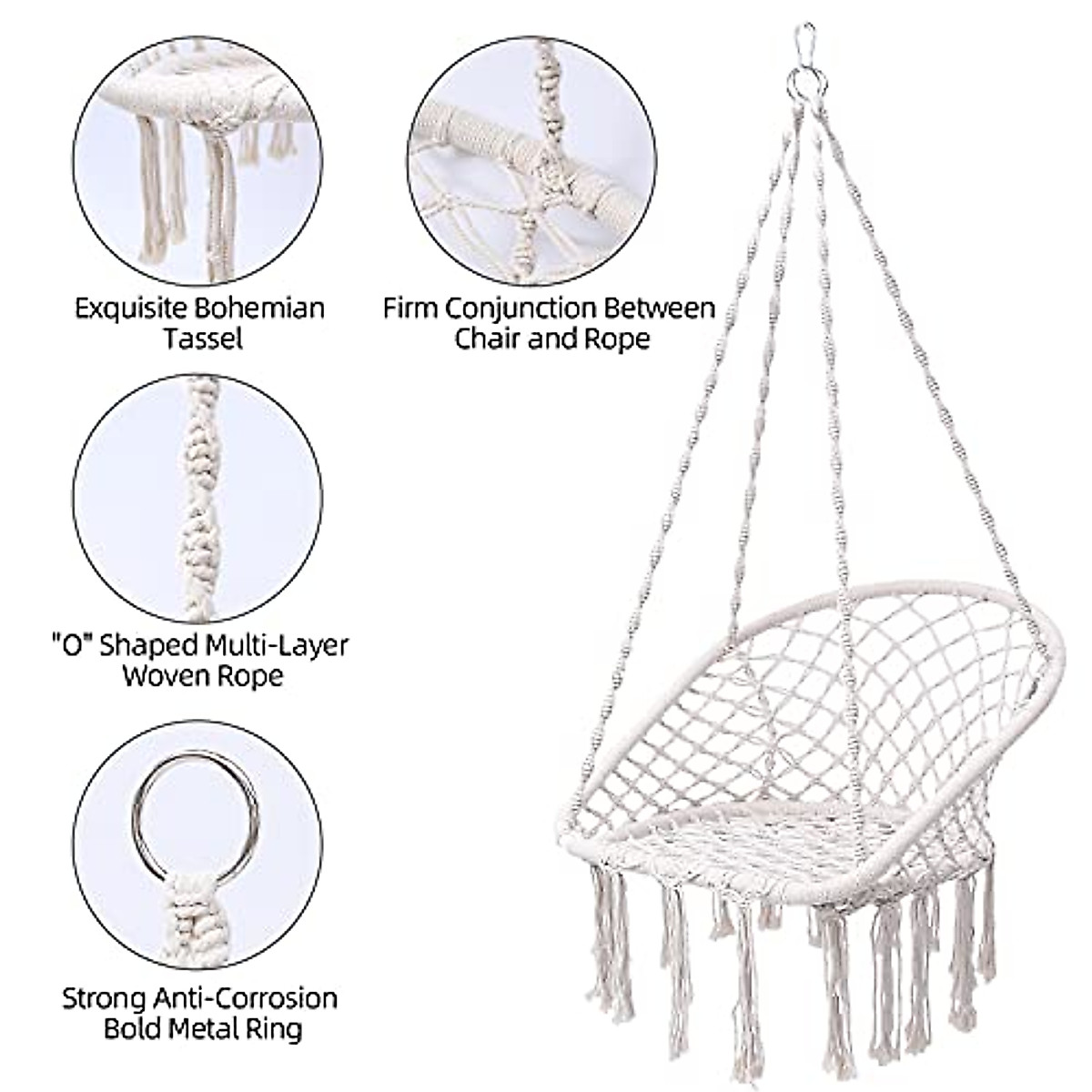 Exquisite Bohemian Tassel

Firm Conjunction Between Chair and Rope

"O" Shaped Multi-Layer Woven Rope

Strong Anti-Corrosion Bold Metal Ring