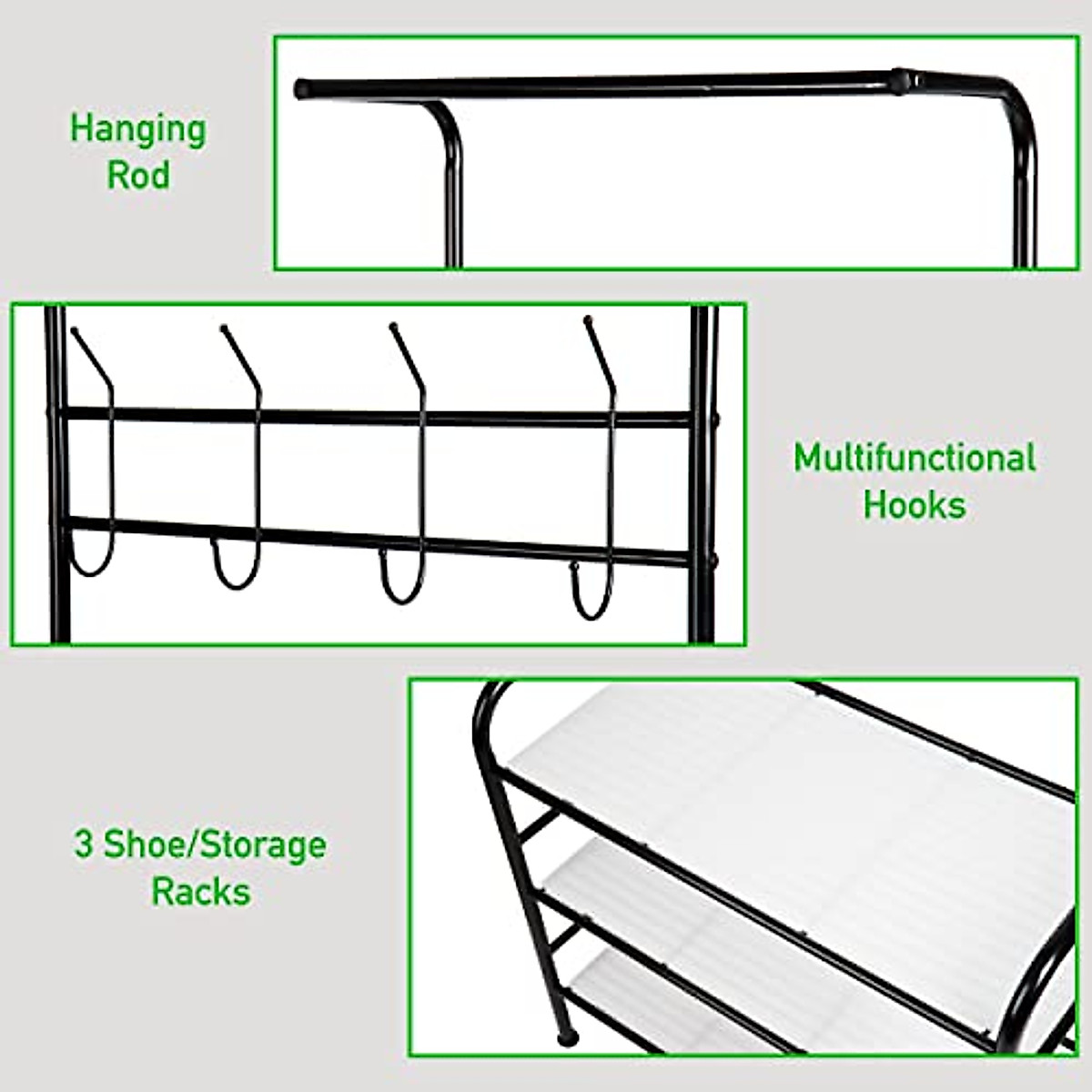 Hanging Rod

Multifunctional Hooks

3 Shoe/Storage Racks