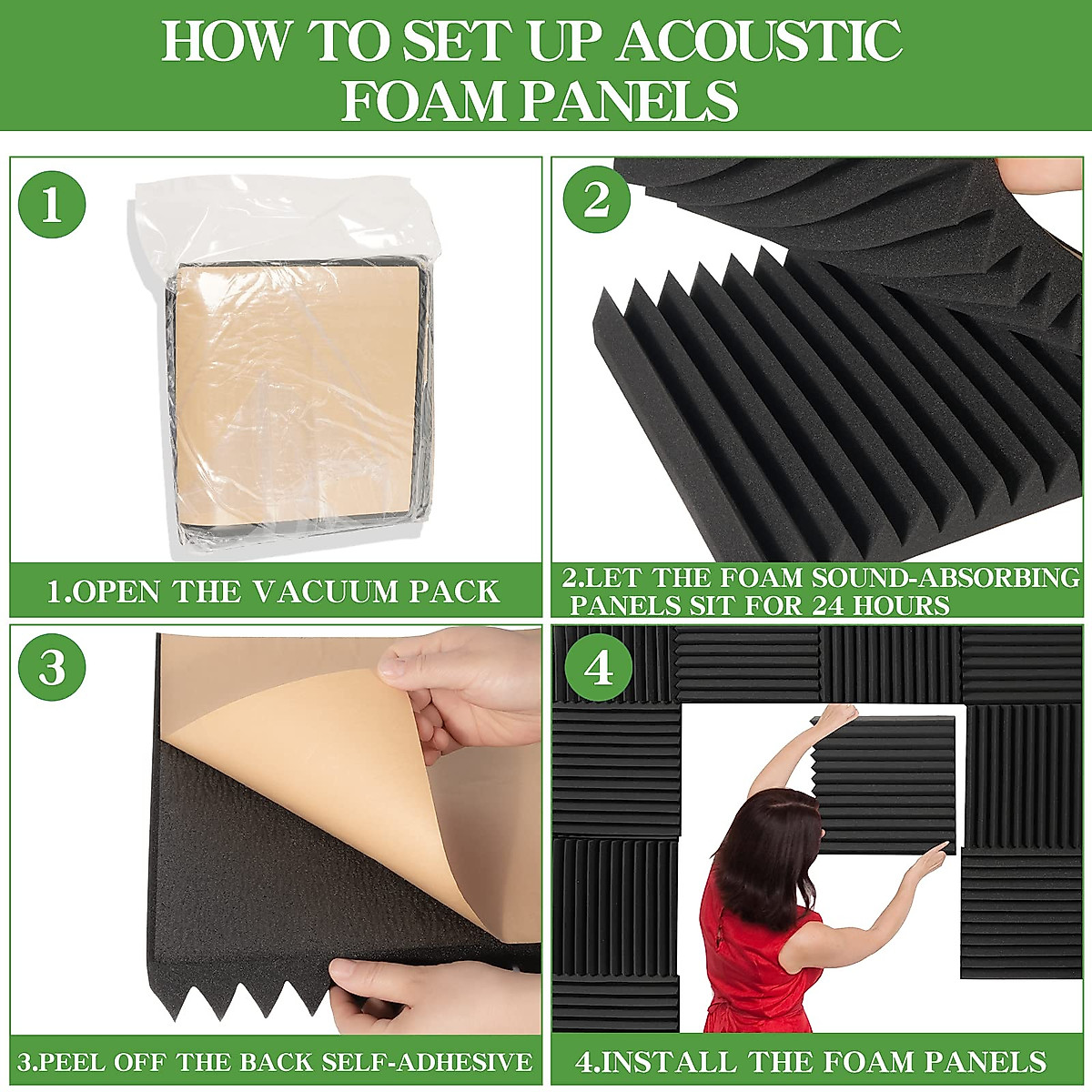 HOW TO SET UP ACOUSTIC FOAM PANELS

1

1.OPEN THE VACUUM PACK

2

2.LET THE FOAM SOUND-ABSORBING PANELS SIT FOR 24 HOURS

3

3.PEEL OFF THE BACK SELF-ADHESIVE

4

4.INSTALL THE FOAM PANELS