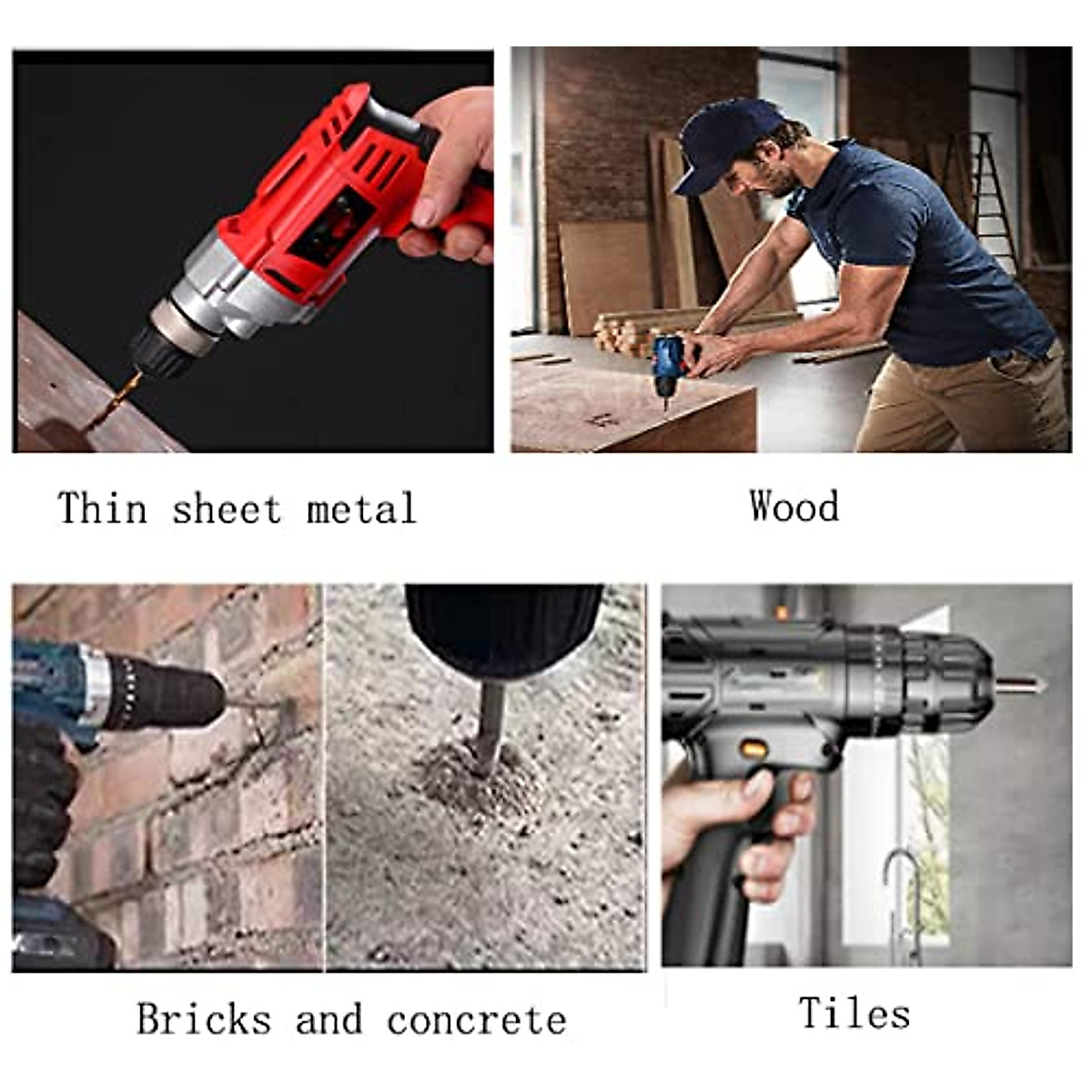 Thin sheet metal

Wood

Bricks and concrete

Tiles