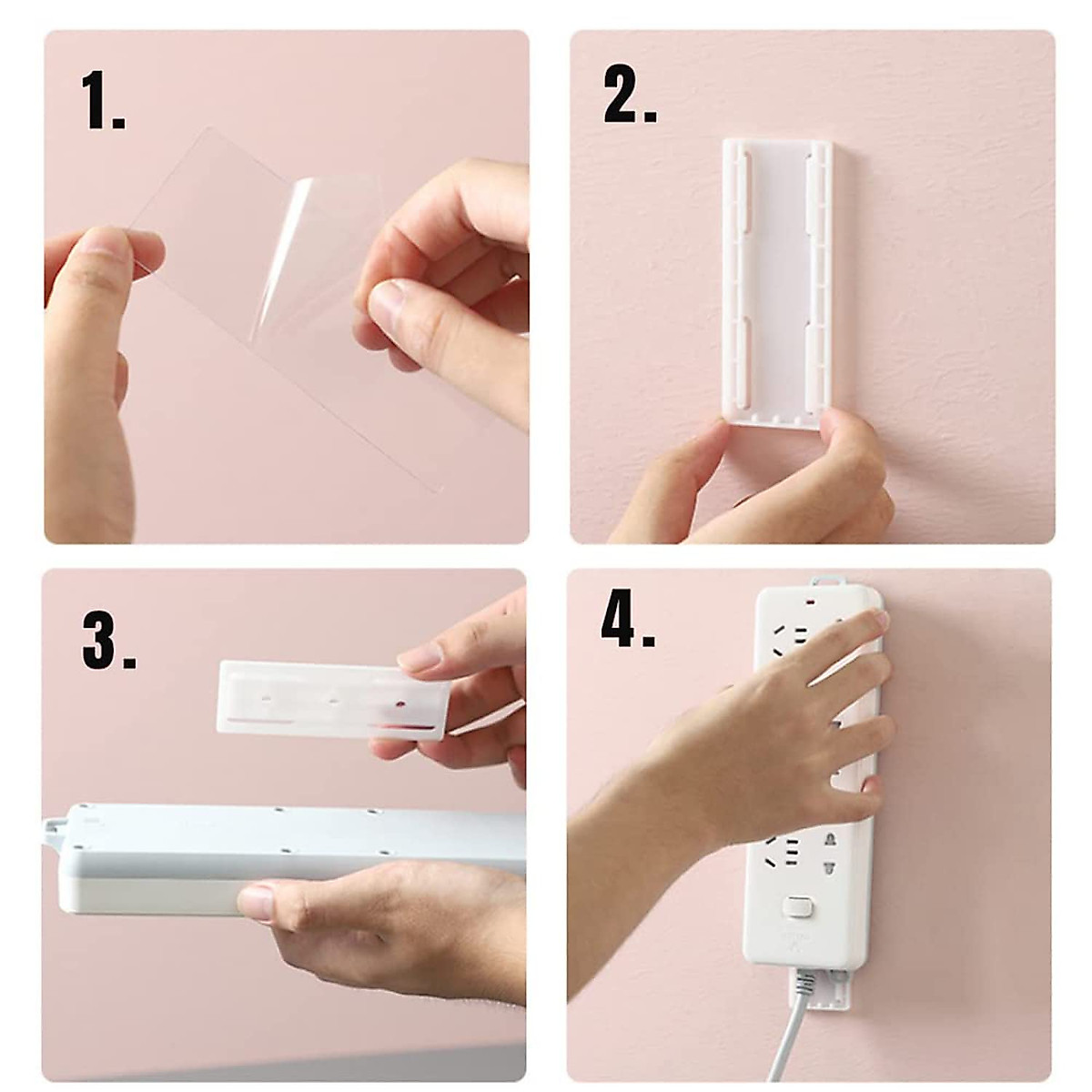 1.

2.

3.

4.