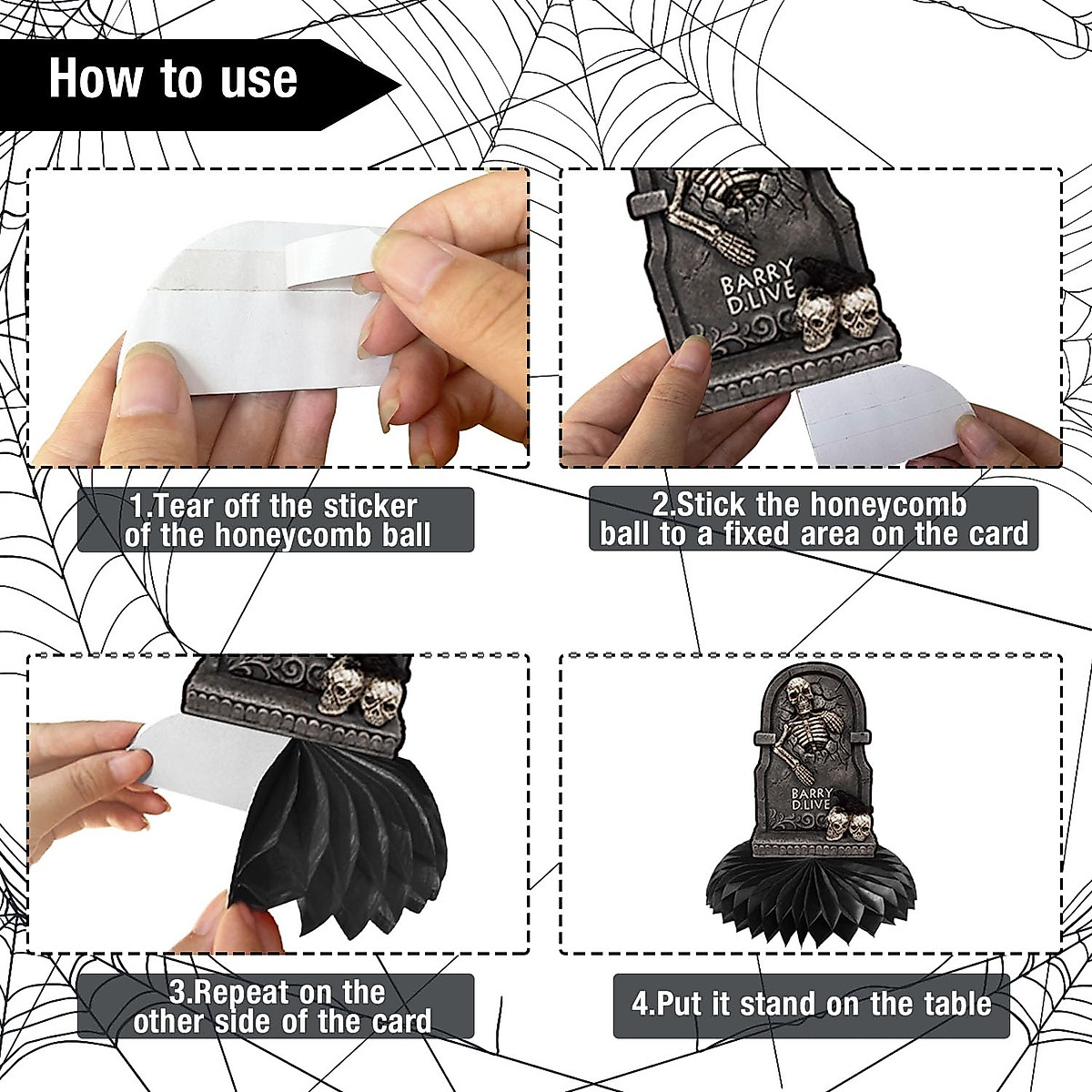 How to use

BARRY
D.LIVE

1.Tear off the sticker of the honeycomb ball

2.Stick the honeycomb ball to a fixed area on the card

BARRY
D.LIVE

3.Repeat on the other side of the card

4.Put it stand on the table