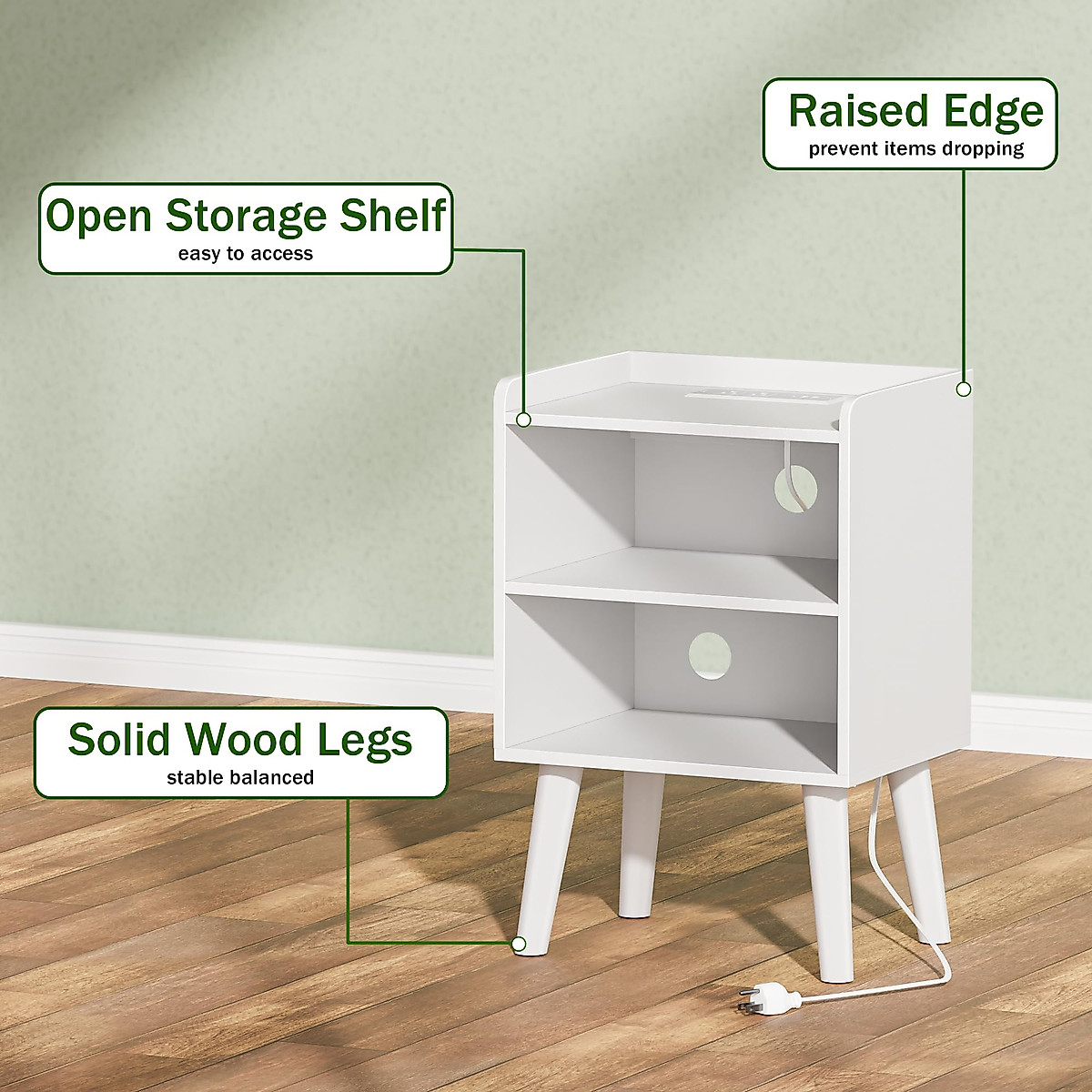 Raised Edge
prevent items dropping

Open Storage Shelf
easy to access

Solid Wood Legs
stable balanced