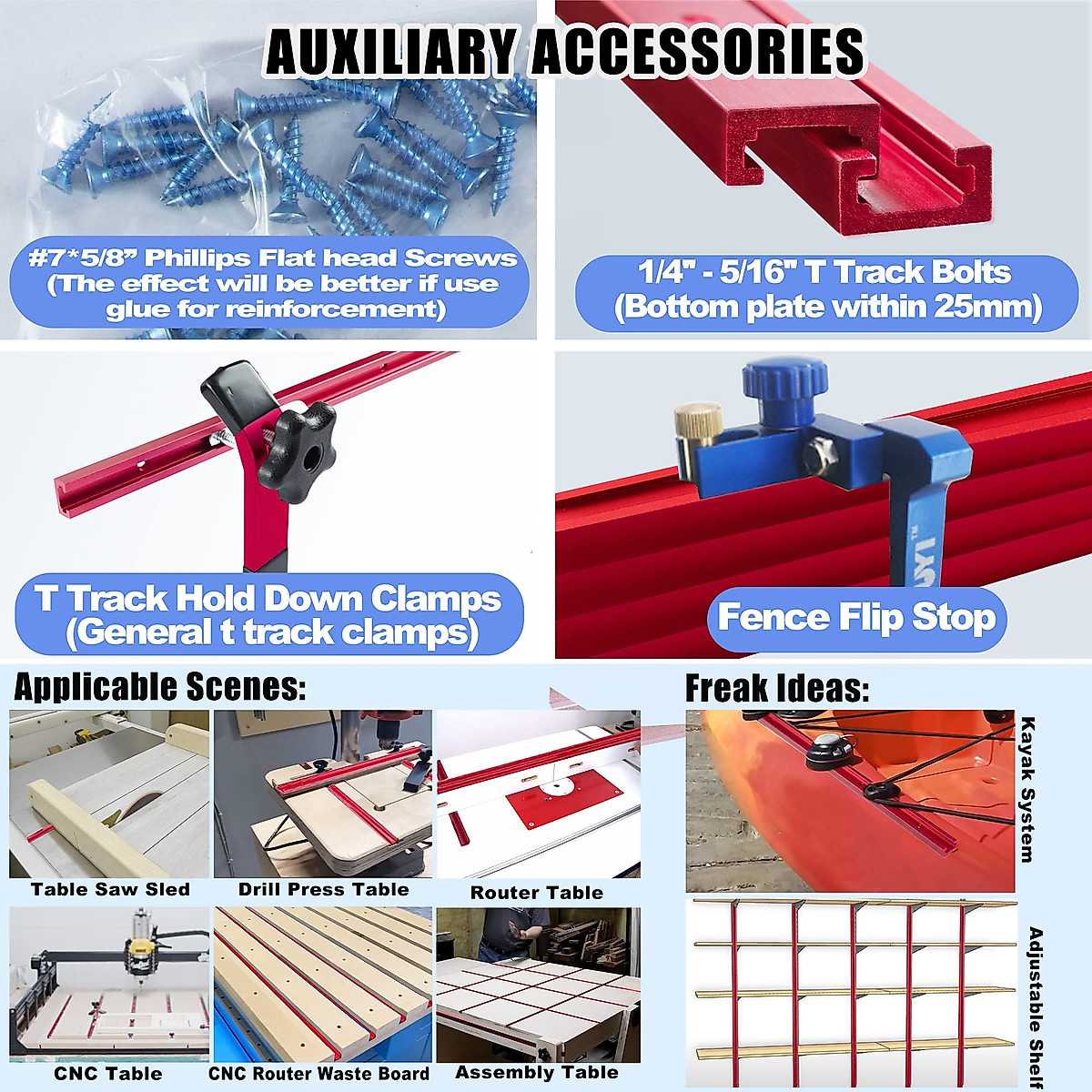 AUXILIARY ACCESSORIES

#7*5/8" Phillips Flat head Screws (The effect will be better if use glue for reinforcement)

1/4" - 5/16" T Track Bolts (Bottom plate within 25mm)

T Track Hold Down Clamps (General t track clamps)

Fence Flip Stop

Applicable Scenes:

Table Saw Sled

Drill Press Table

Router Table

CNC Table

CNC Router Waste Board

Assembly Table

Freak Ideas:

Kayak System

Adjustable Shelf