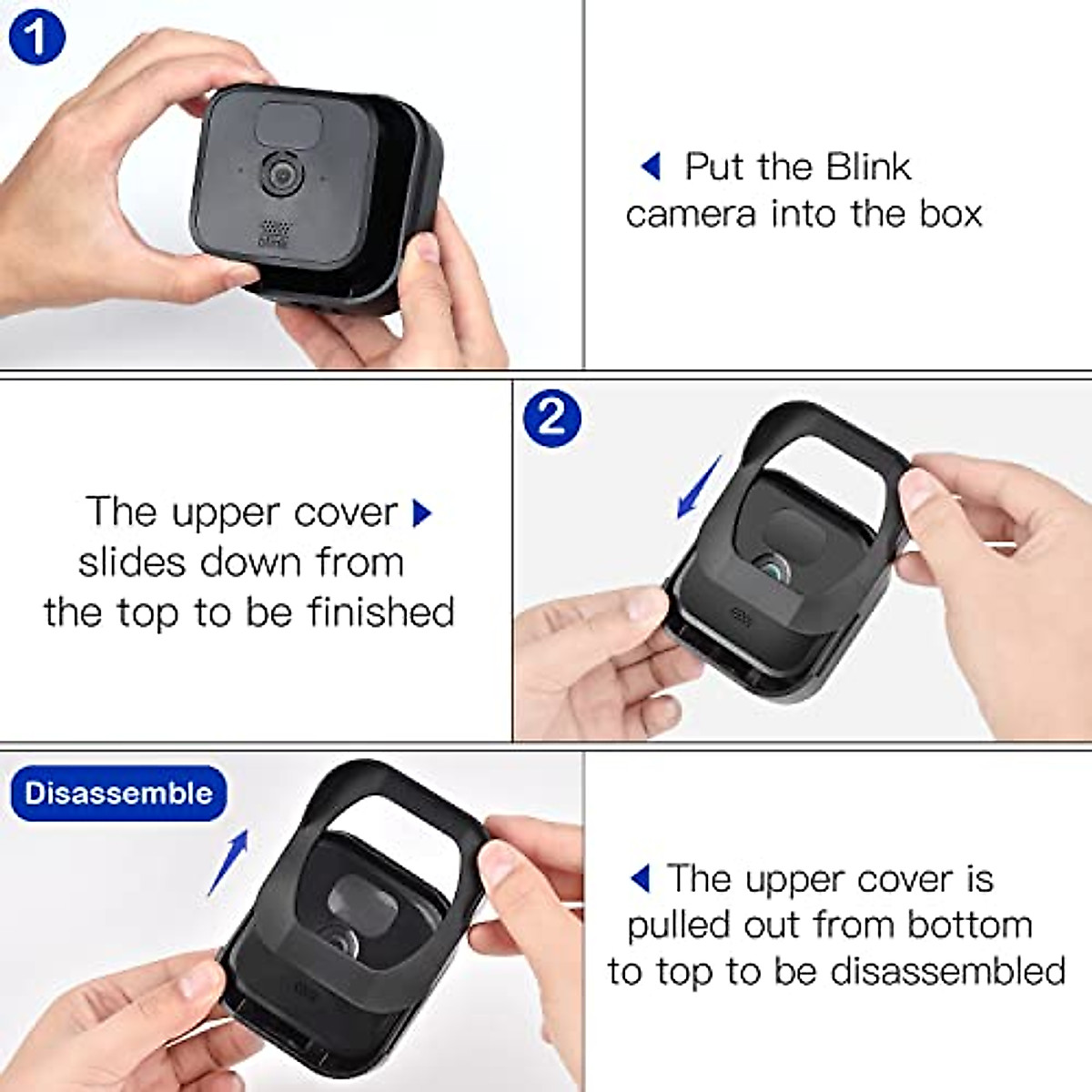 1

Put the Blink camera into the box

The upper cover slides down from the top to be finished

2

Disassemble

The upper cover is pulled out from bottom to top to be disassembled