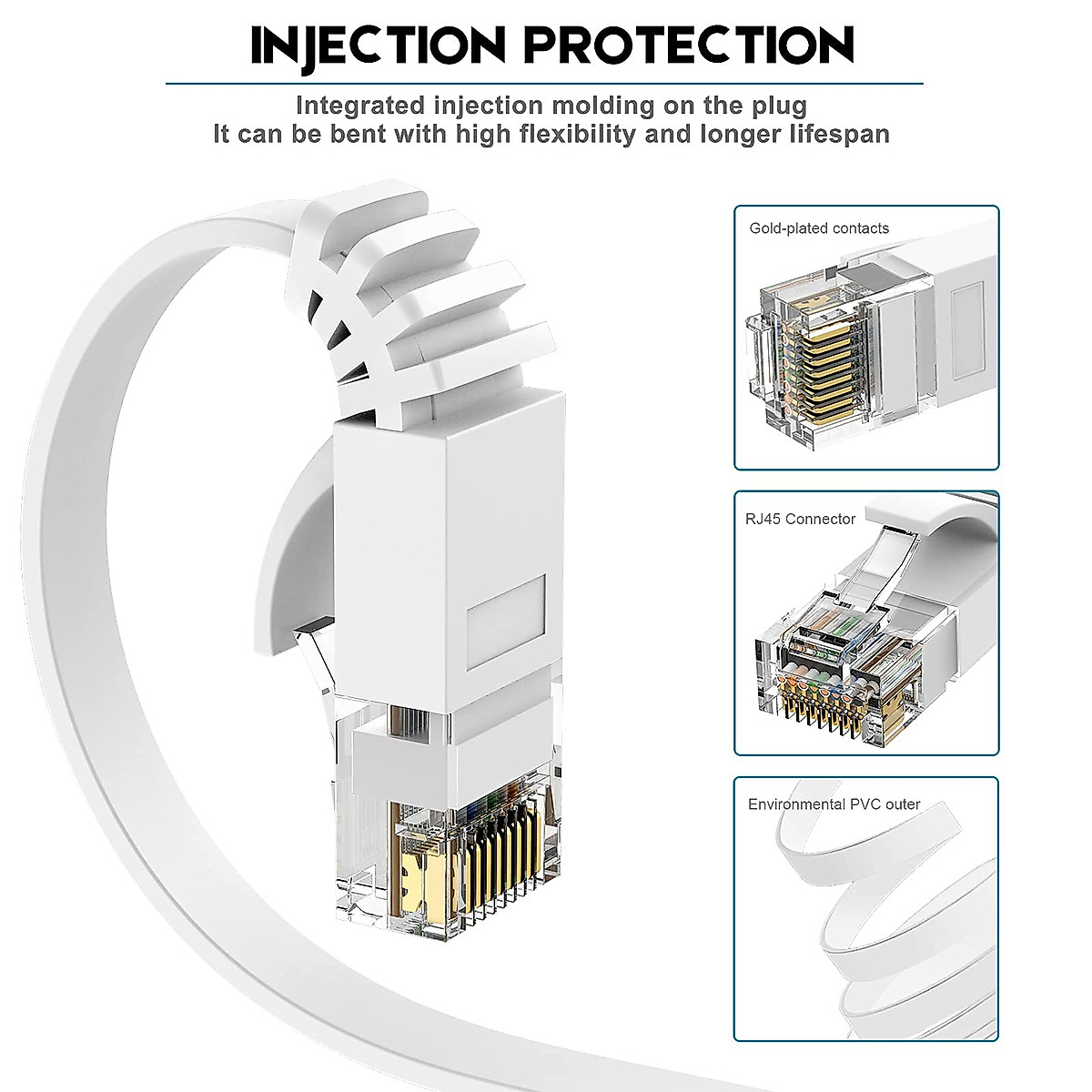 INJECTION PROTECTION

Integrated injection molding on the plug
It can be bent with high flexibility and longer lifespan

Gold-plated contacts

RJ45 Connector

Environmental PVC outer