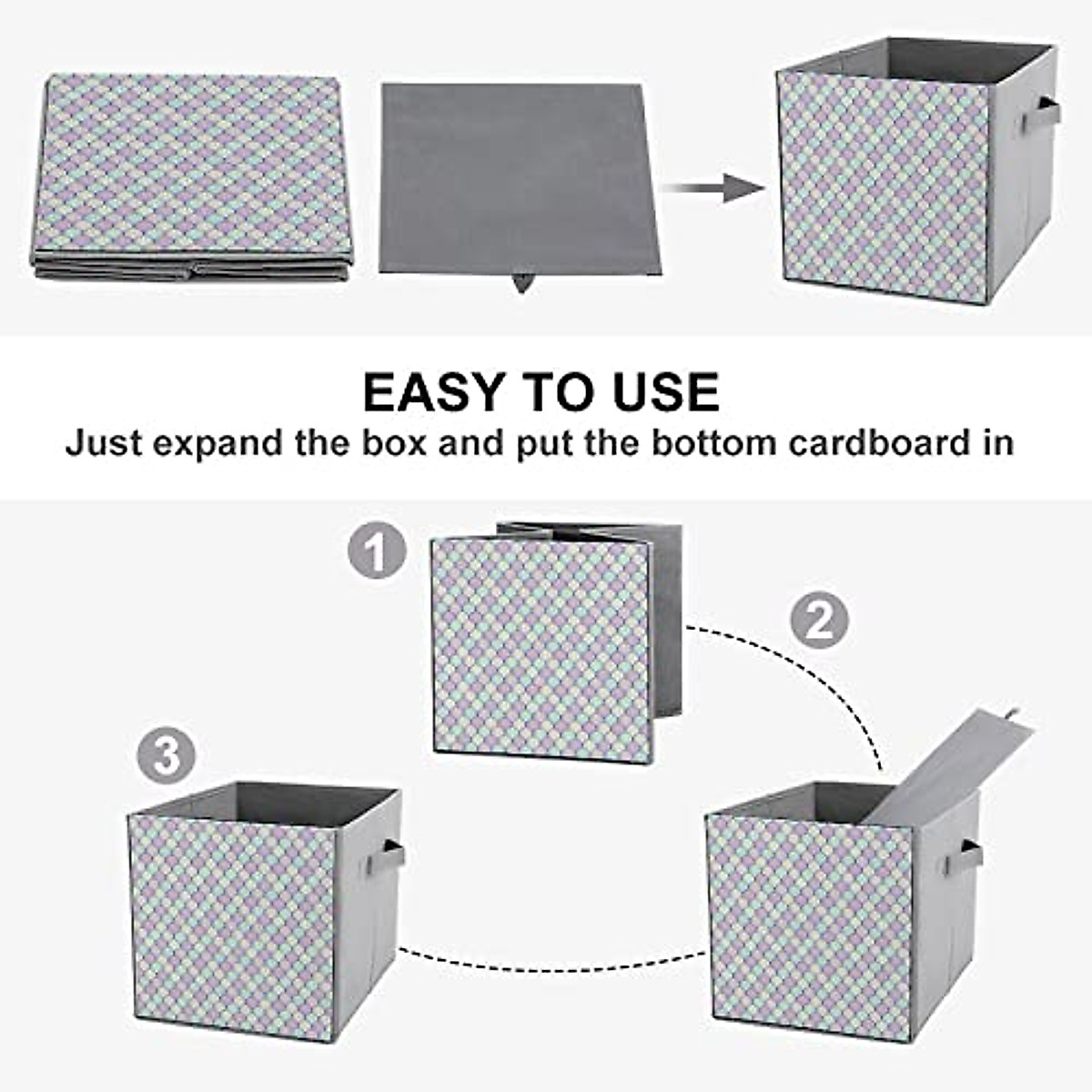 EASY TO USE
Just expand the box and put the bottom cardboard in

1

2

3