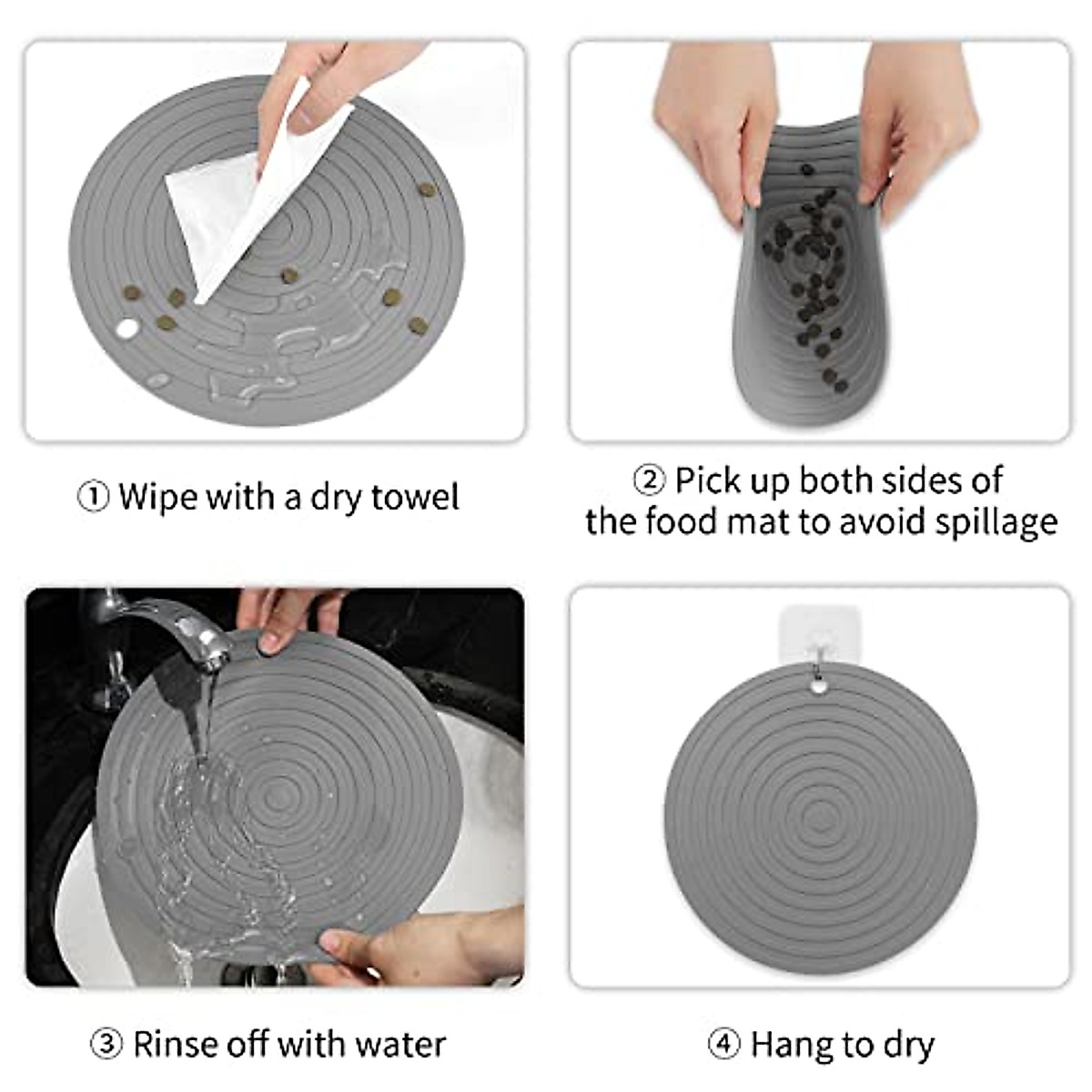 ① Wipe with a dry towel

② Pick up both sides of the food mat to avoid spillage

③ Rinse off with water

④ Hang to dry