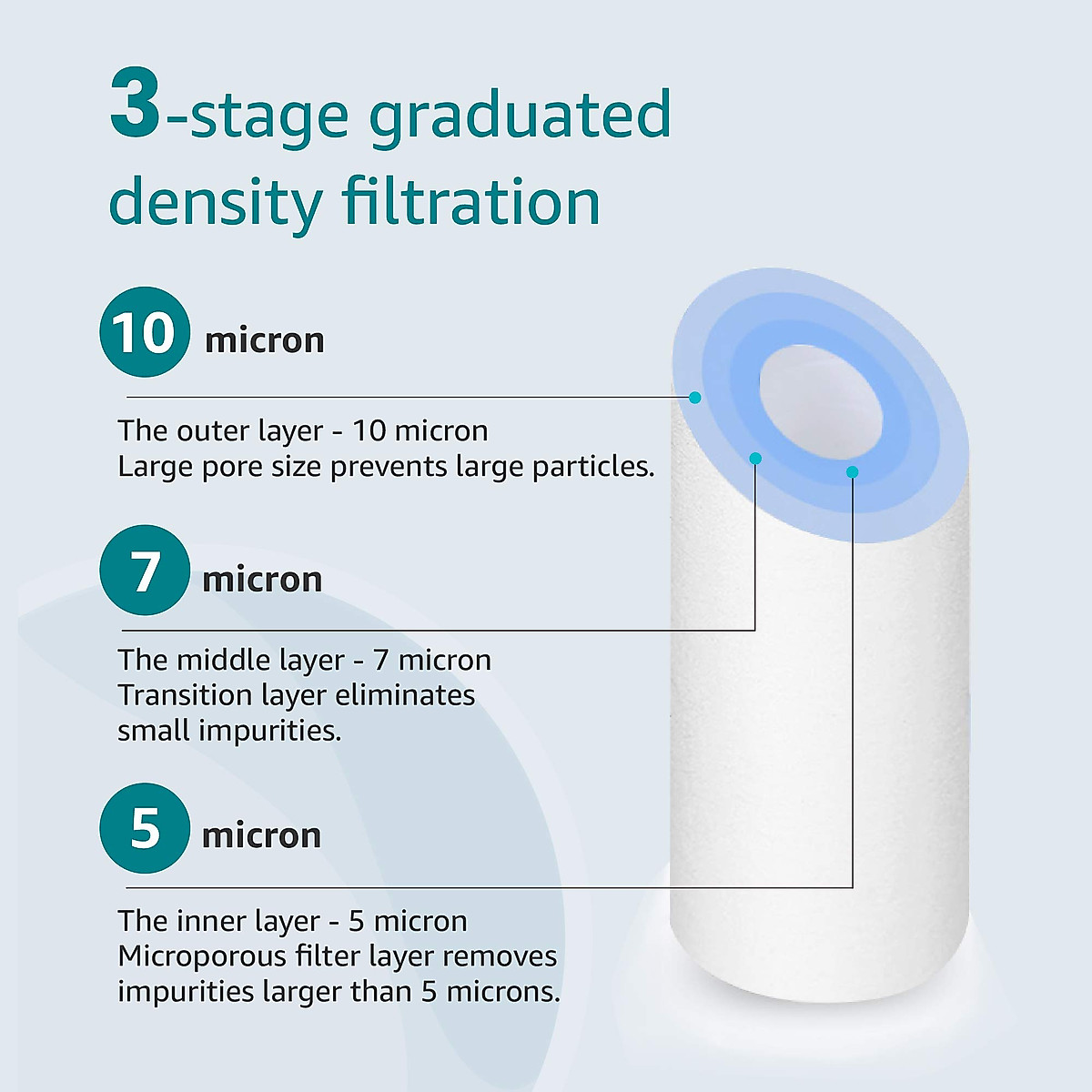 3-stage graduated density filtration

10 micron

The outer layer - 10 micron
Large pore size prevents large particles.

7 micron

The middle layer - 7 micron
Transition layer eliminates small impurities.

5 micron

The inner layer - 5 micron
Microporous filter layer removes impurities larger than 5 microns.