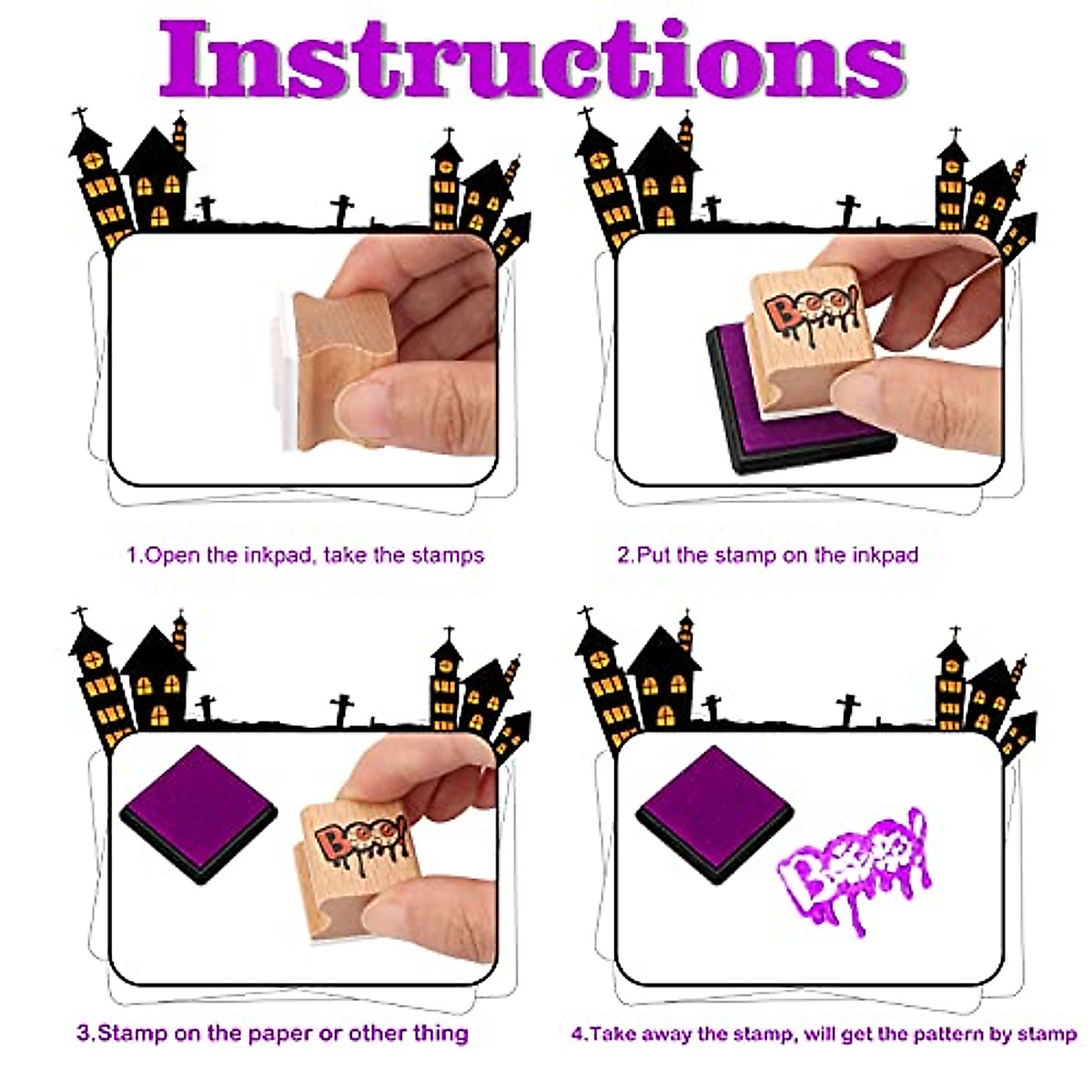 Instructions

BOO!

1.Open the inkpad, take the stamps

2.Put the stamp on the inkpad

BOO!

BOO!

3.Stamp on the paper or other thing

4.Take away the stamp, will get the pattern by stamp