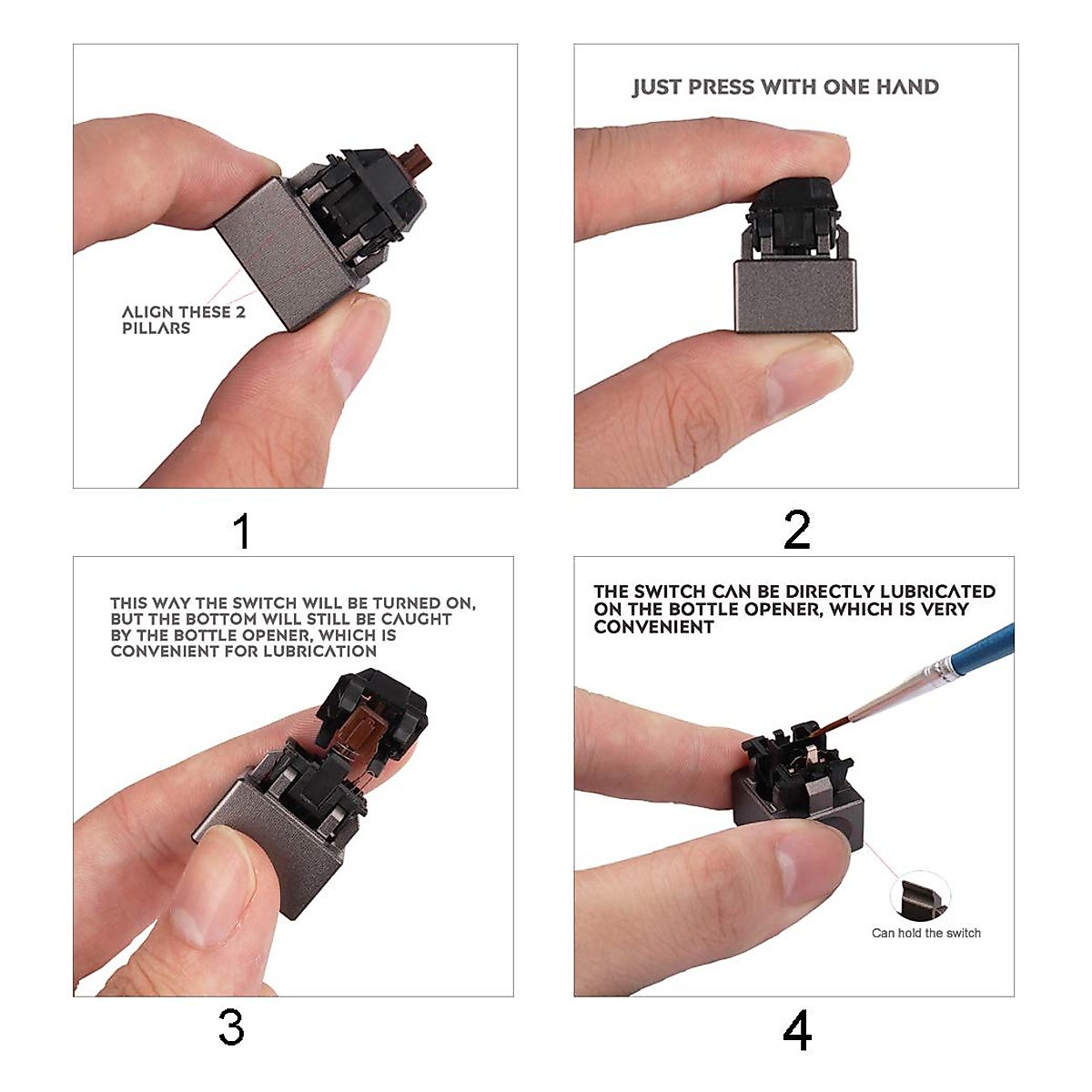 ALIGN THESE 2 PILLARS

1

JUST PRESS WITH ONE HAND

2

THIS WAY THE SWITCH WILL BE TURNED ON, BUT THE BOTTOM WILL STILL BE CAUGHT BY THE BOTTLE OPENER, WHICH IS CONVENIENT FOR LUBRICATION

3

THE SWITCH CAN BE DIRECTLY LUBRICATED ON THE BOTTLE OPENER, WHICH IS VERY CONVENIENT

Can hold the switch

4