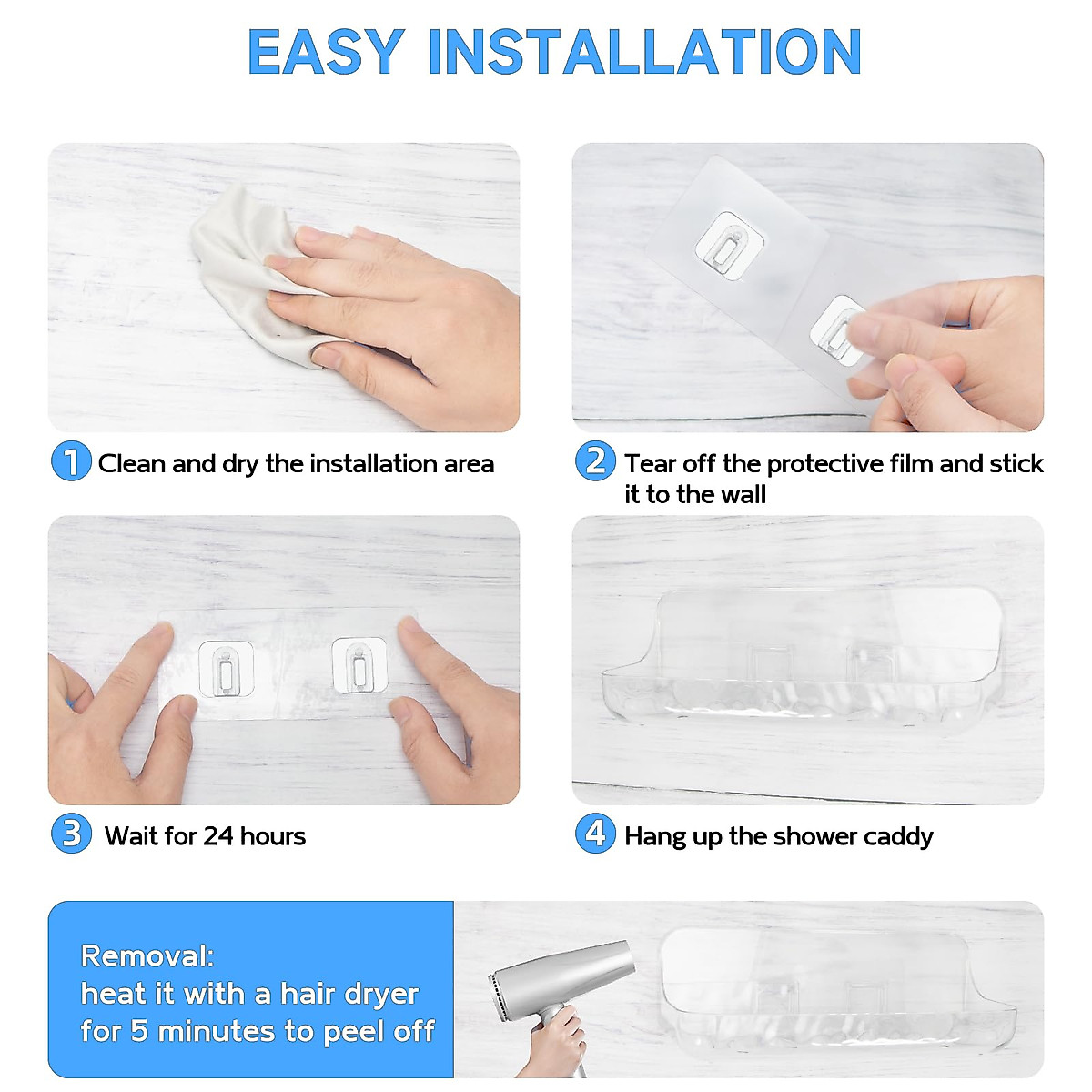 EASY INSTALLATION

1 Clean and dry the installation area

2 Tear off the protective film and stick it to the wall

3 Wait for 24 hours

4 Hang up the shower caddy

Removal:
heat it with a hair dryer for 5 minutes to peel off